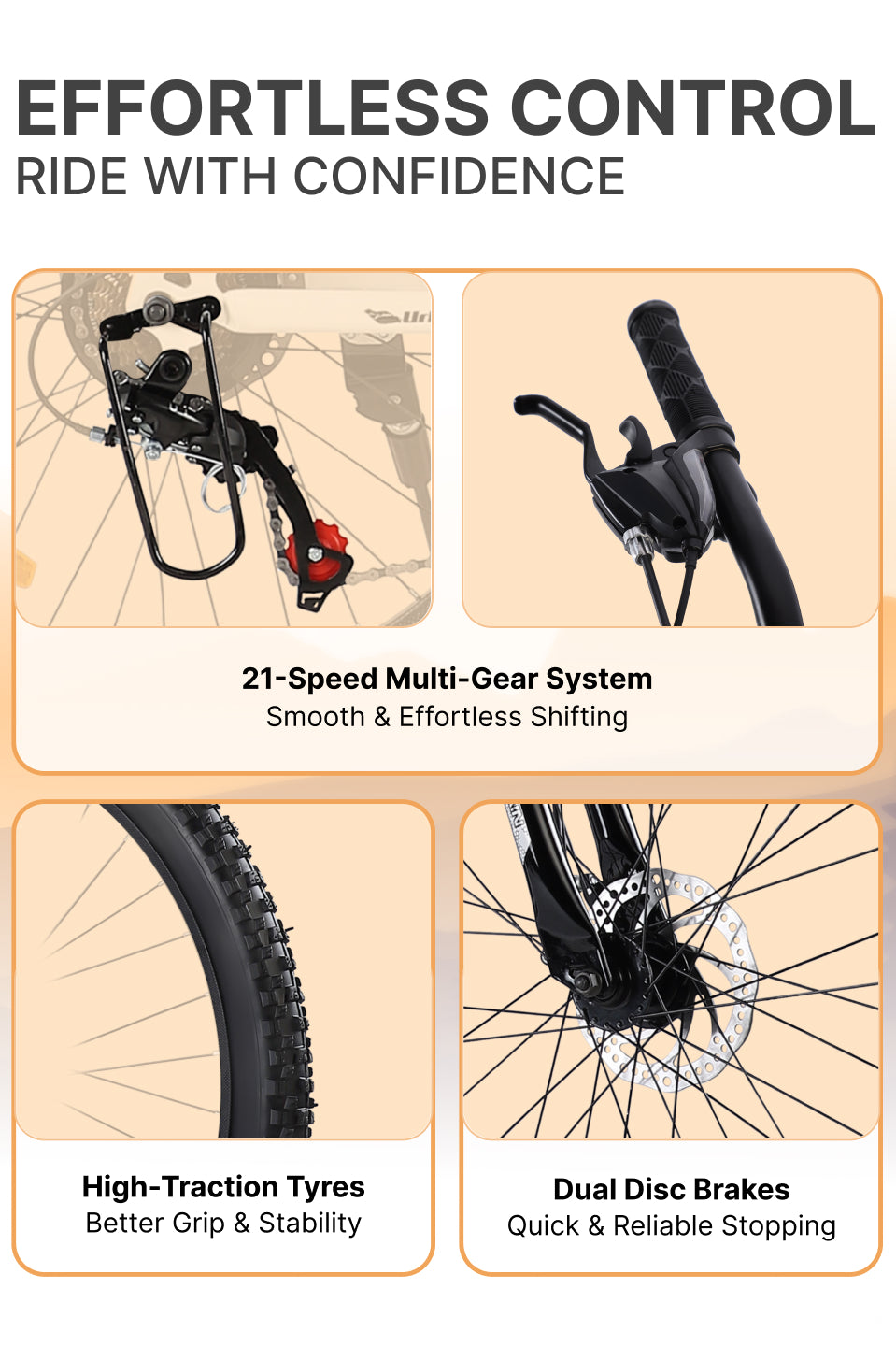 EFFORTLESS CONTROL
RIDE WITH CONFIDENCE

21-Speed Multi-Gear System
Smooth & Effortless Shifting

High-Traction Tyres
Better Grip & Stability

Dual Disc Brakes
Quick & Reliable Stopping