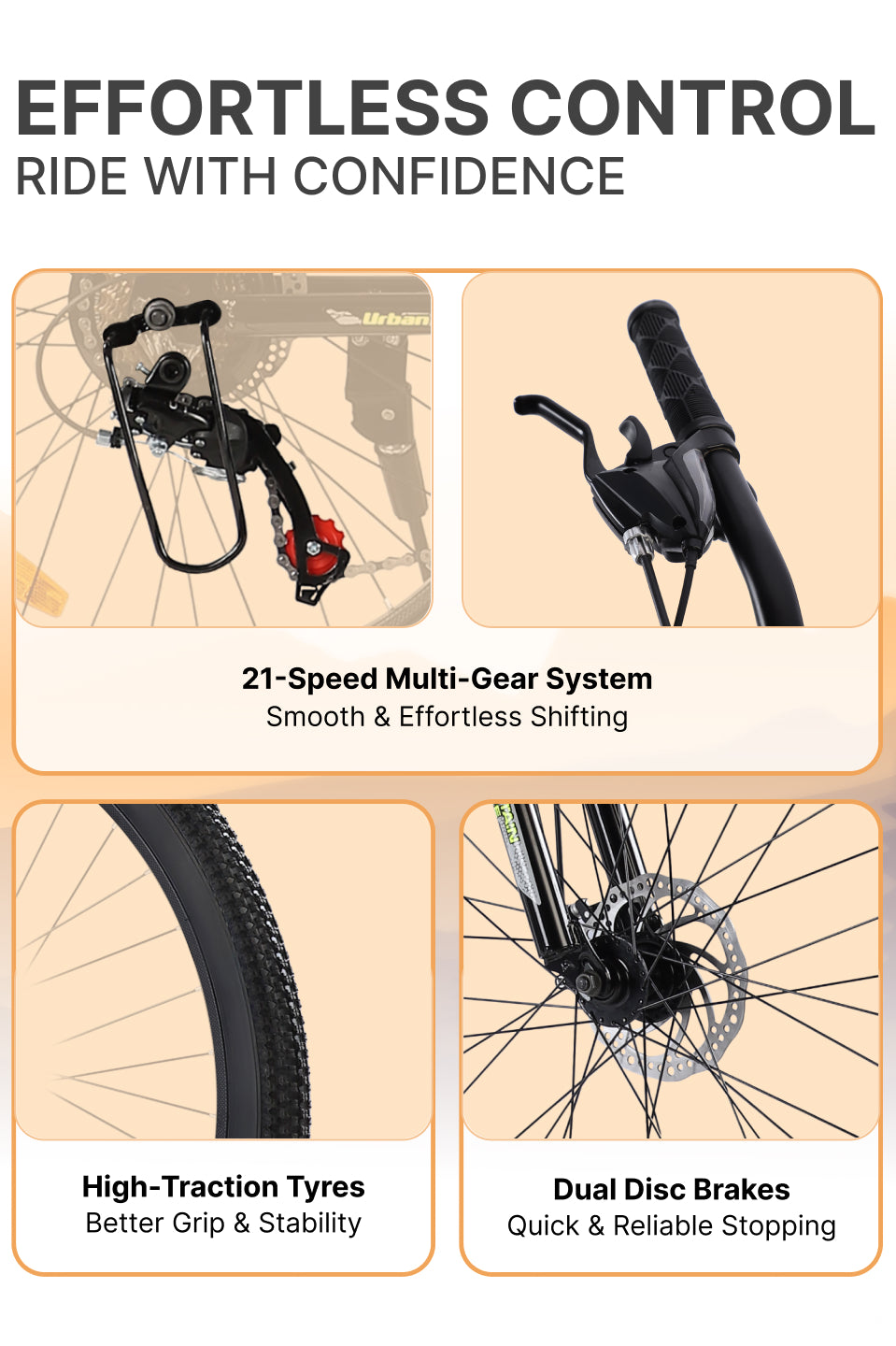 EFFORTLESS CONTROL
RIDE WITH CONFIDENCE

Urban

21-Speed Multi-Gear System
Smooth & Effortless Shifting

High-Traction Tyres
Better Grip & Stability

Dual Disc Brakes
Quick & Reliable Stopping