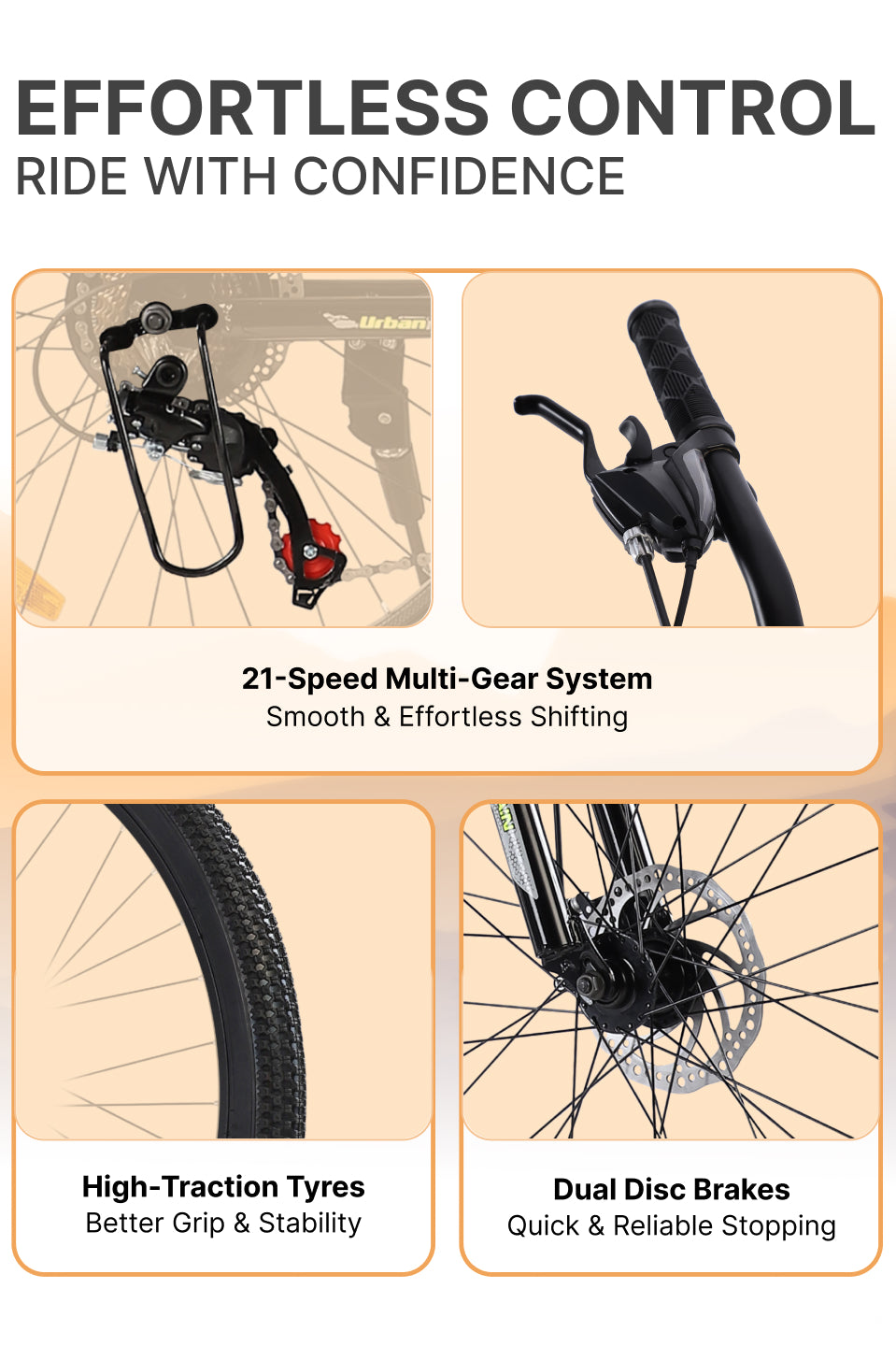 EFFORTLESS CONTROL
RIDE WITH CONFIDENCE

Urban

21-Speed Multi-Gear System
Smooth & Effortless Shifting

High-Traction Tyres
Better Grip & Stability

Dual Disc Brakes
Quick & Reliable Stopping