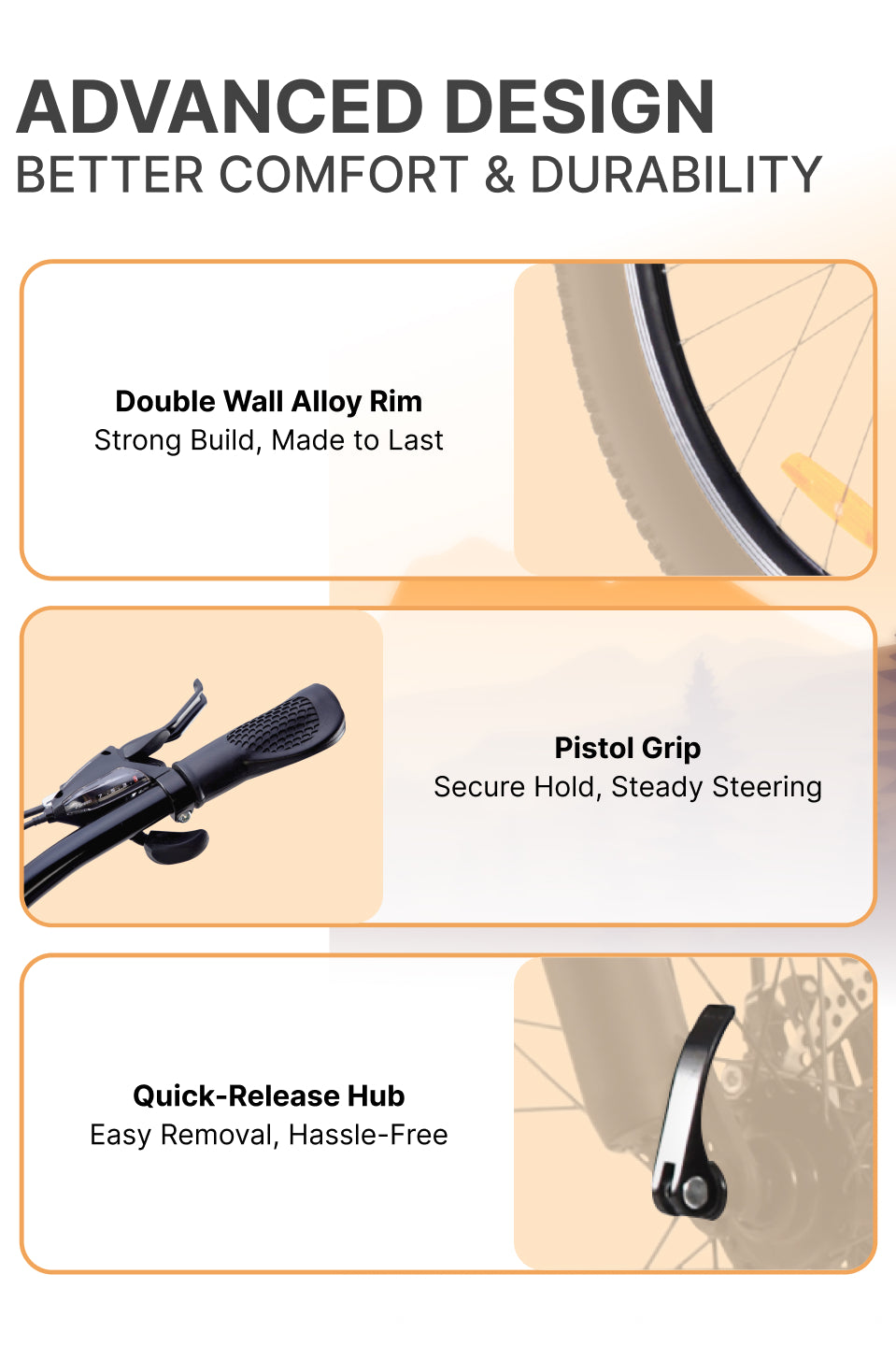 ADVANCED DESIGN
BETTER COMFORT & DURABILITY

Double Wall Alloy Rim
Strong Build, Made to Last

Pistol Grip
Secure Hold, Steady Steering

Quick-Release Hub
Easy Removal, Hassle-Free