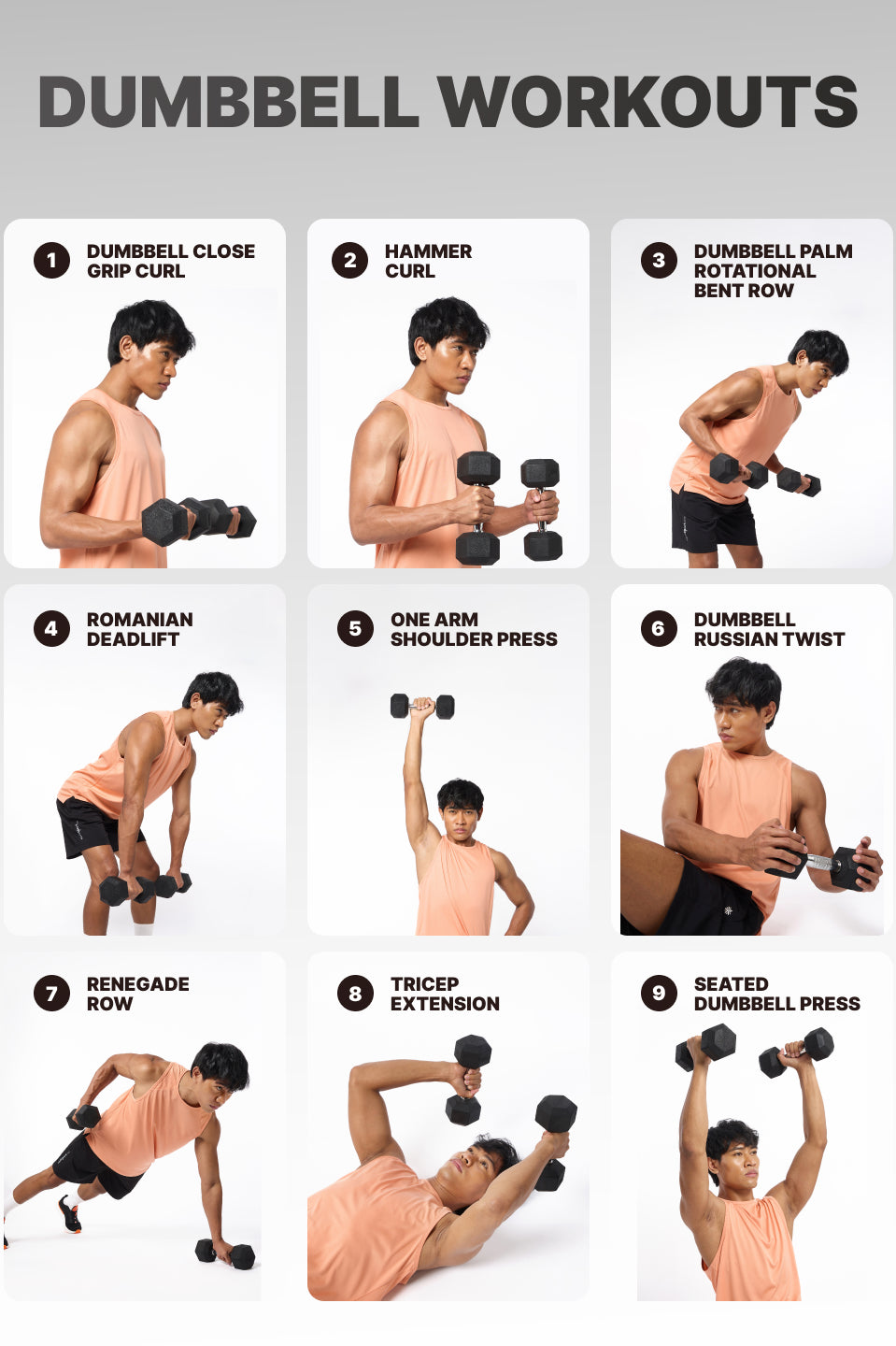 DUMBBELL WORKOUTS

1 DUMBBELL CLOSE GRIP CURL

2 HAMMER CURL

3 DUMBBELL PALM ROTATIONAL BENT ROW

4 ROMANIAN DEADLIFT

5 ONE ARM SHOULDER PRESS

6 DUMBBELL RUSSIAN TWIST

7 RENEGADE ROW

8 TRICEP EXTENSION

9 SEATED DUMBBELL PRESS