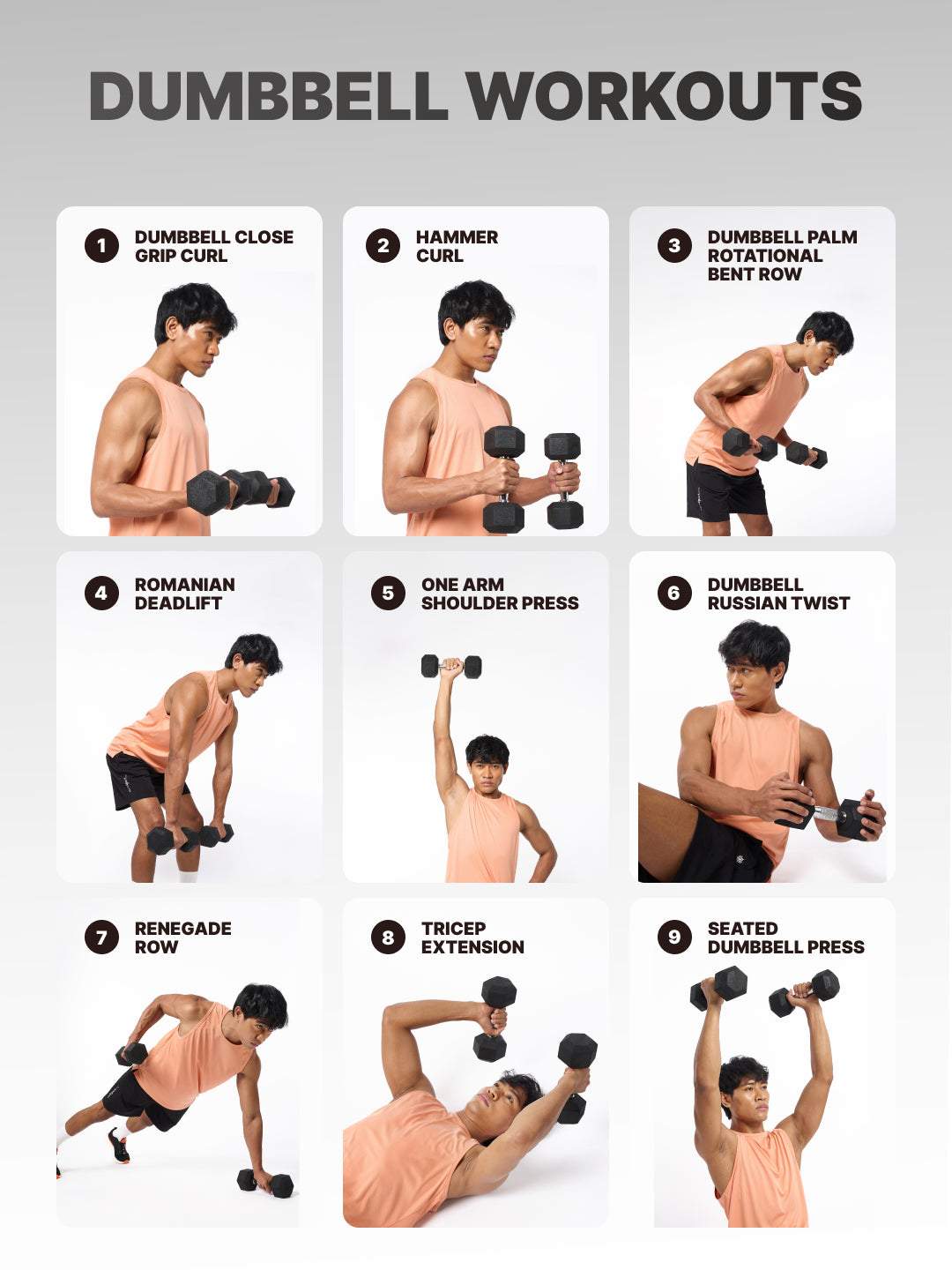 DUMBBELL WORKOUTS

1 DUMBBELL CLOSE GRIP CURL

2 HAMMER CURL

3 DUMBBELL PALM ROTATIONAL BENT ROW

4 ROMANIAN DEADLIFT

5 ONE ARM SHOULDER PRESS

6 DUMBBELL RUSSIAN TWIST

7 RENEGADE ROW

8 TRICEP EXTENSION

9 SEATED DUMBBELL PRESS