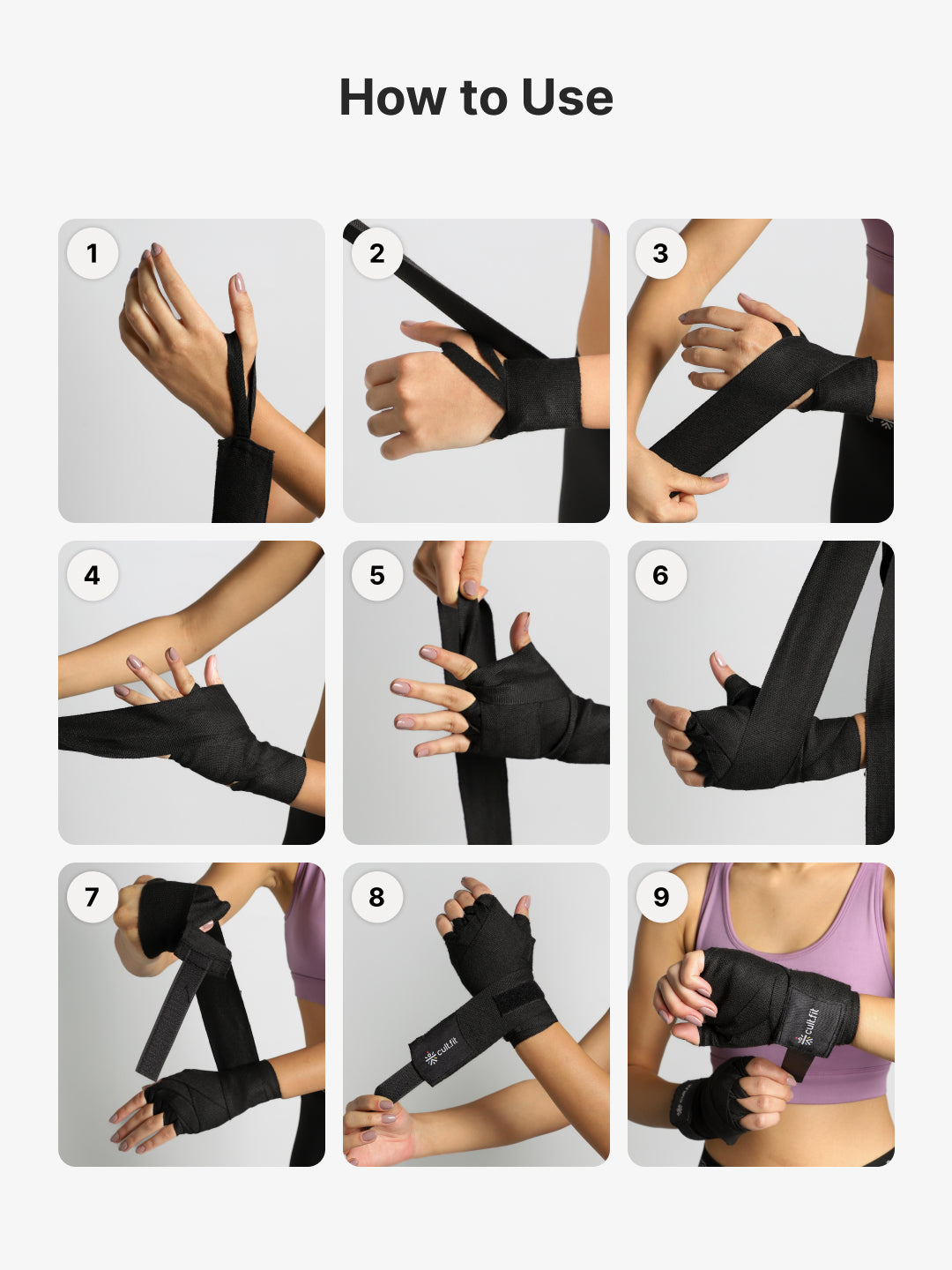 How to Use

1

2

3

4

5

6

7

8

cult.fit

9

cult.fit