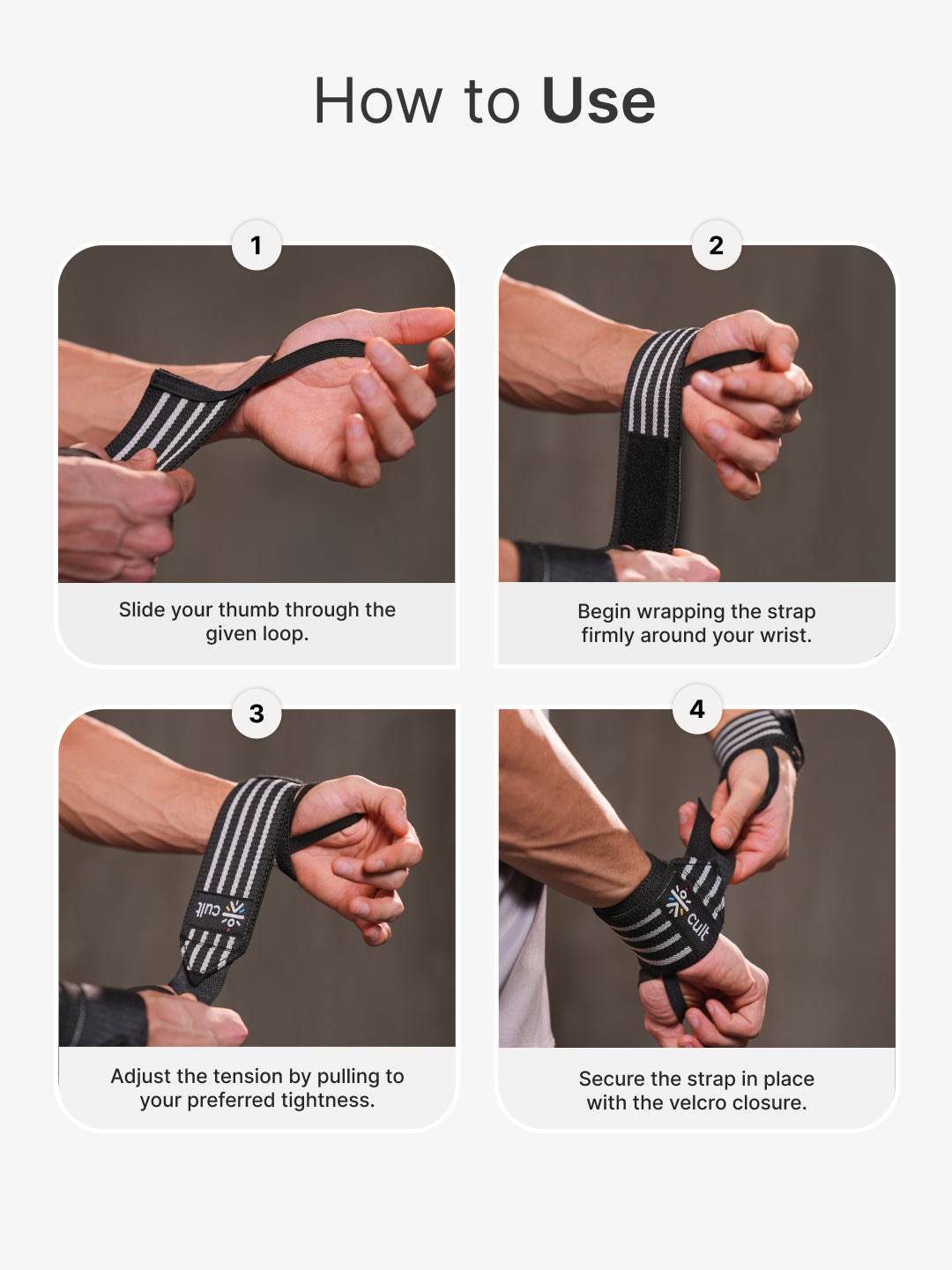 How to Use

1

Slide your thumb through the given loop.

2

Begin wrapping the strap firmly around your wrist.

3

cult

Adjust the tension by pulling to your preferred tightness.

4

cult

Secure the strap in place with the velcro closure.