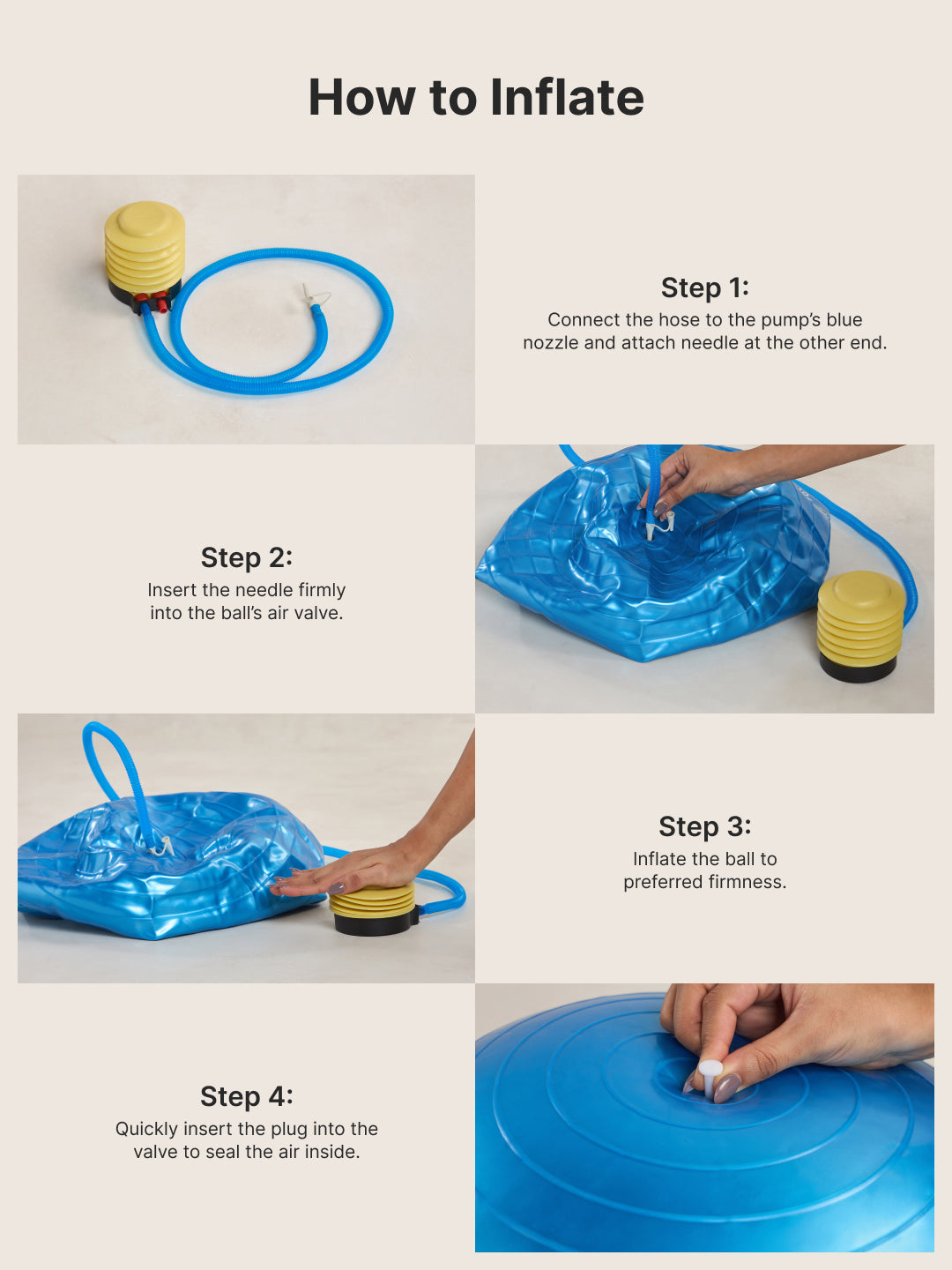 How to Inflate

Step 1:
Connect the hose to the pump's blue nozzle and attach needle at the other end.

Step 2:
Insert the needle firmly into the ball's air valve.

Step 3:
Inflate the ball to preferred firmness.

Step 4:
Quickly insert the plug into the valve to seal the air inside.