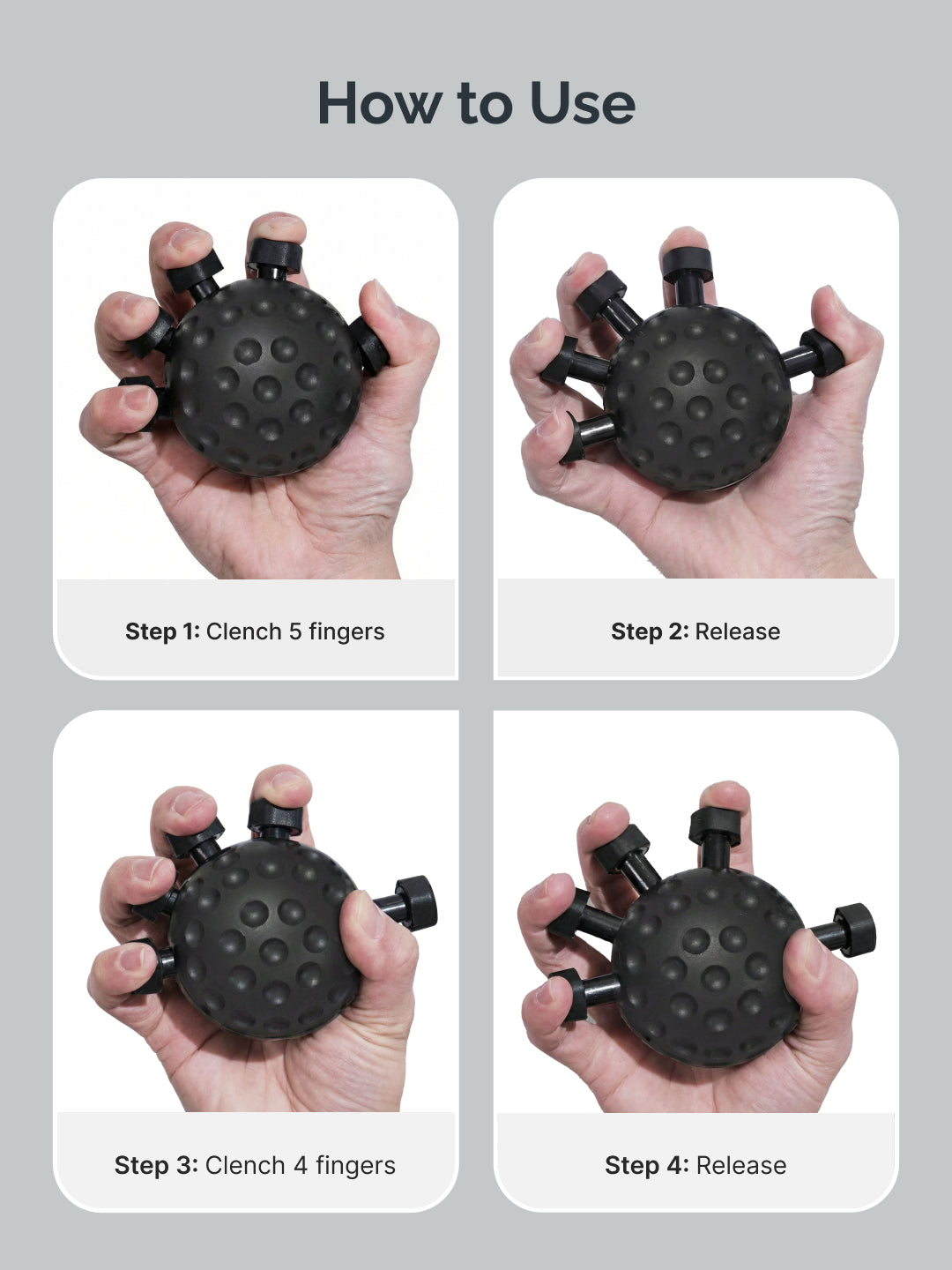 How to Use

Step 1: Clench 5 fingers

Step 2: Release

Step 3: Clench 4 fingers

Step 4: Release