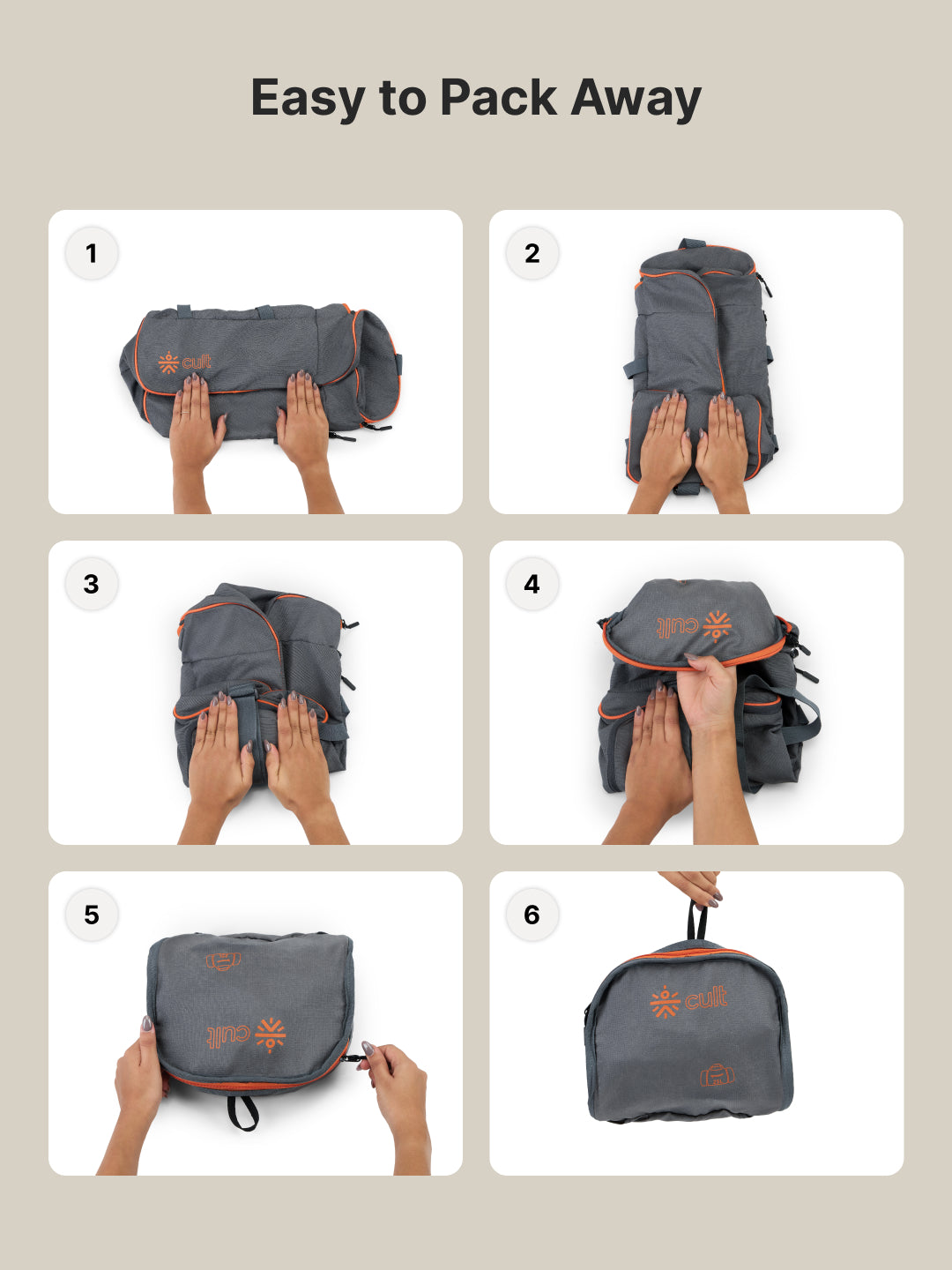 Easy to Pack Away

1

cult

2

3

4

cult

5

cult

6

cult