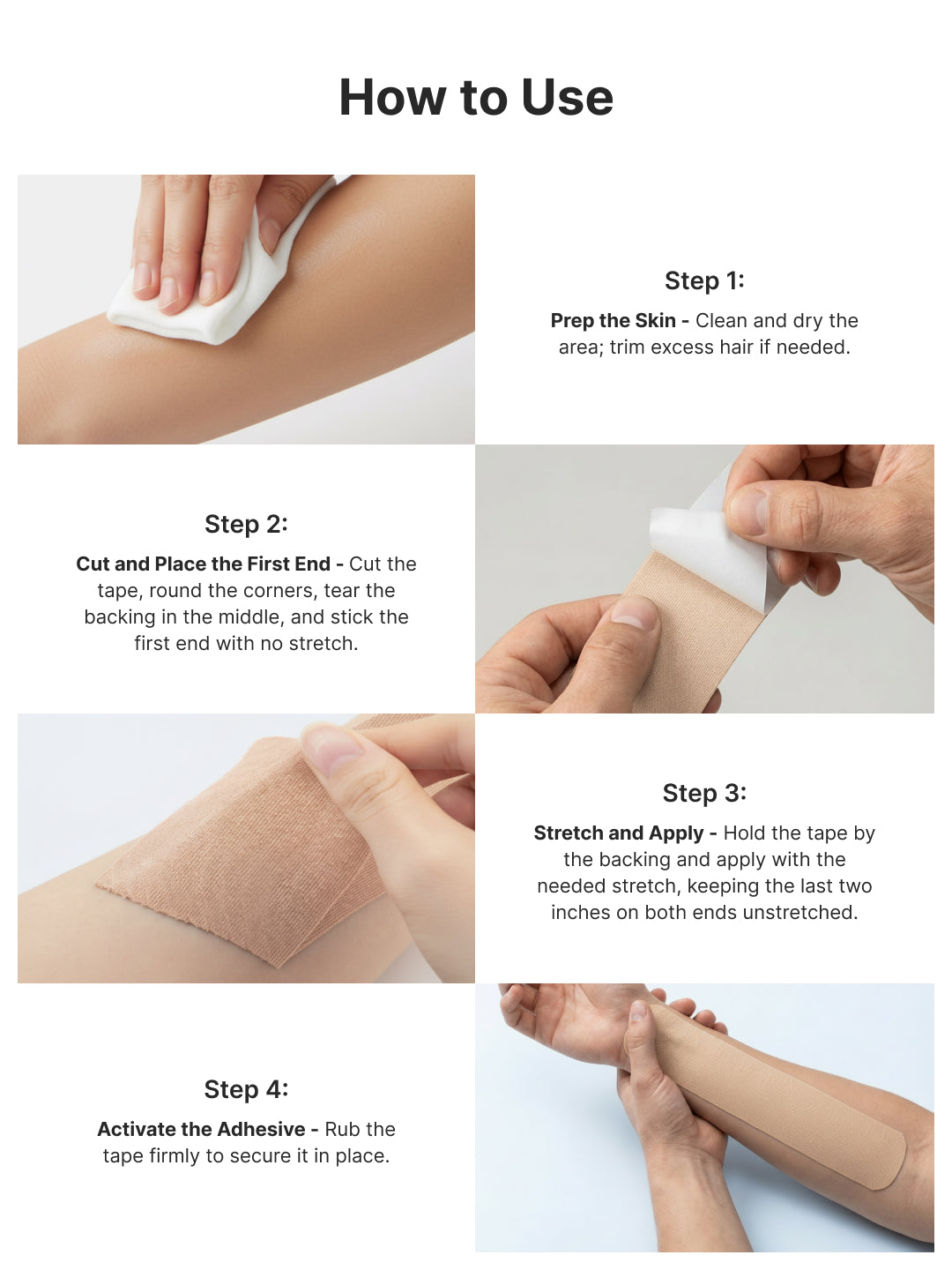 How to Use

Step 1:

Prep the Skin - Clean and dry the area; trim excess hair if needed.

Step 2:

Cut and Place the First End - Cut the tape, round the corners, tear the backing in the middle, and stick the first end with no stretch.

Step 3:

Stretch and Apply - Hold the tape by the backing and apply with the needed stretch, keeping the last two inches on both ends unstretched.

Step 4:

Activate the Adhesive - Rub the tape firmly to secure it in place.