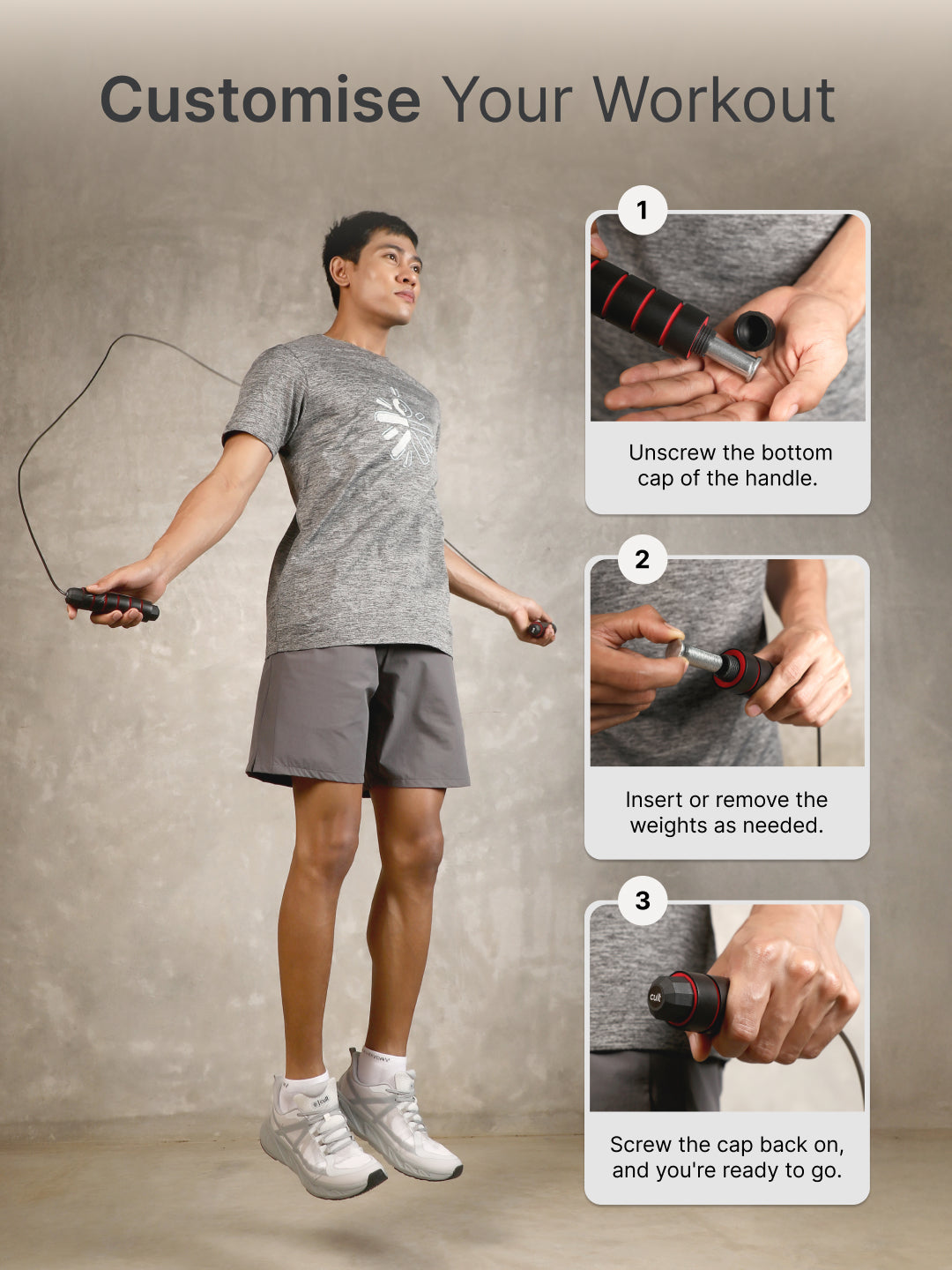 Customise Your Workout

1

Unscrew the bottom cap of the handle.

2

Insert or remove the weights as needed.

3

cult

Screw the cap back on, and you're ready to go.