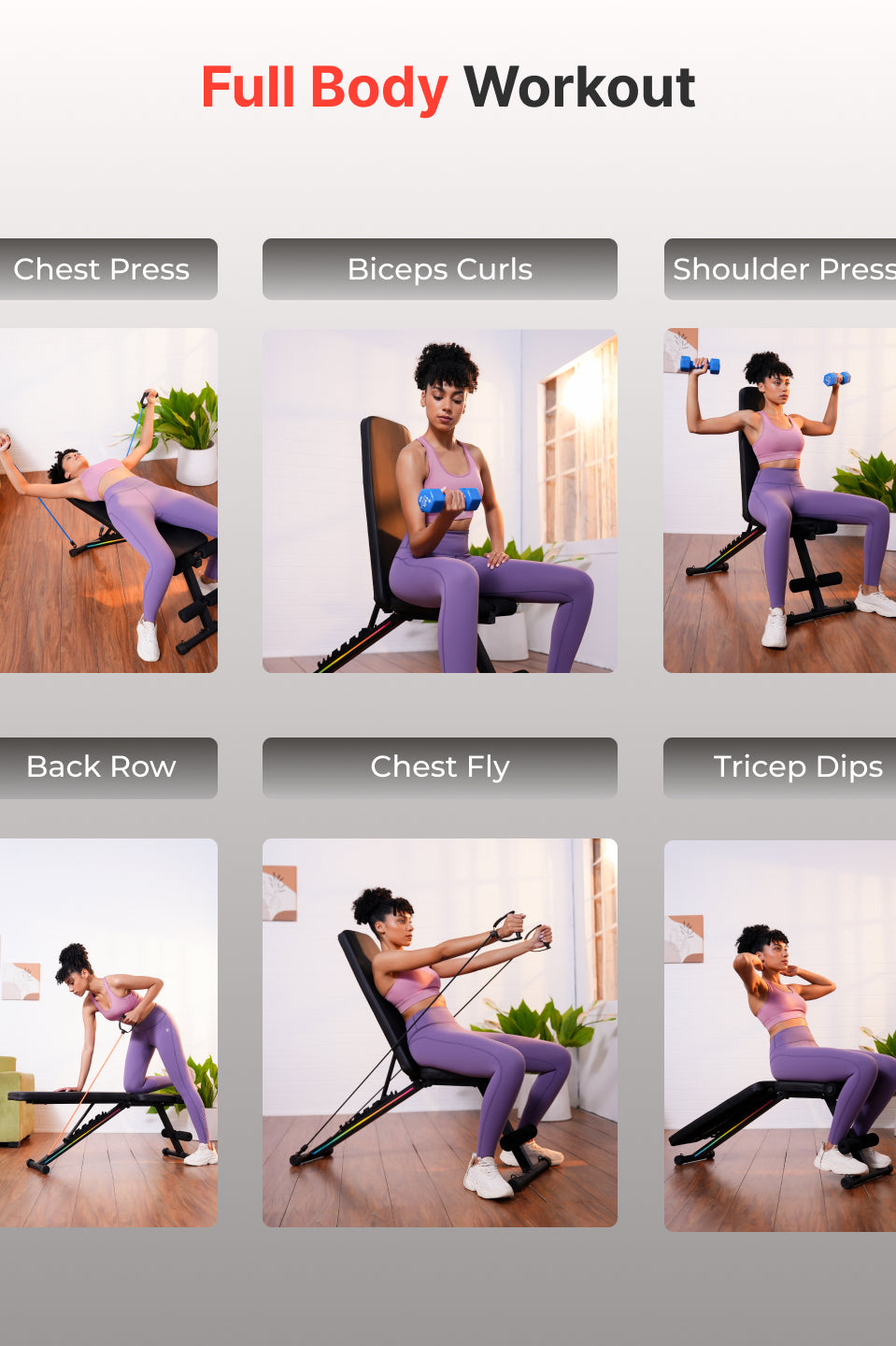 Full Body Workout

Chest Press

Biceps Curls

Shoulder Press

Back Row

Chest Fly

Tricep Dips