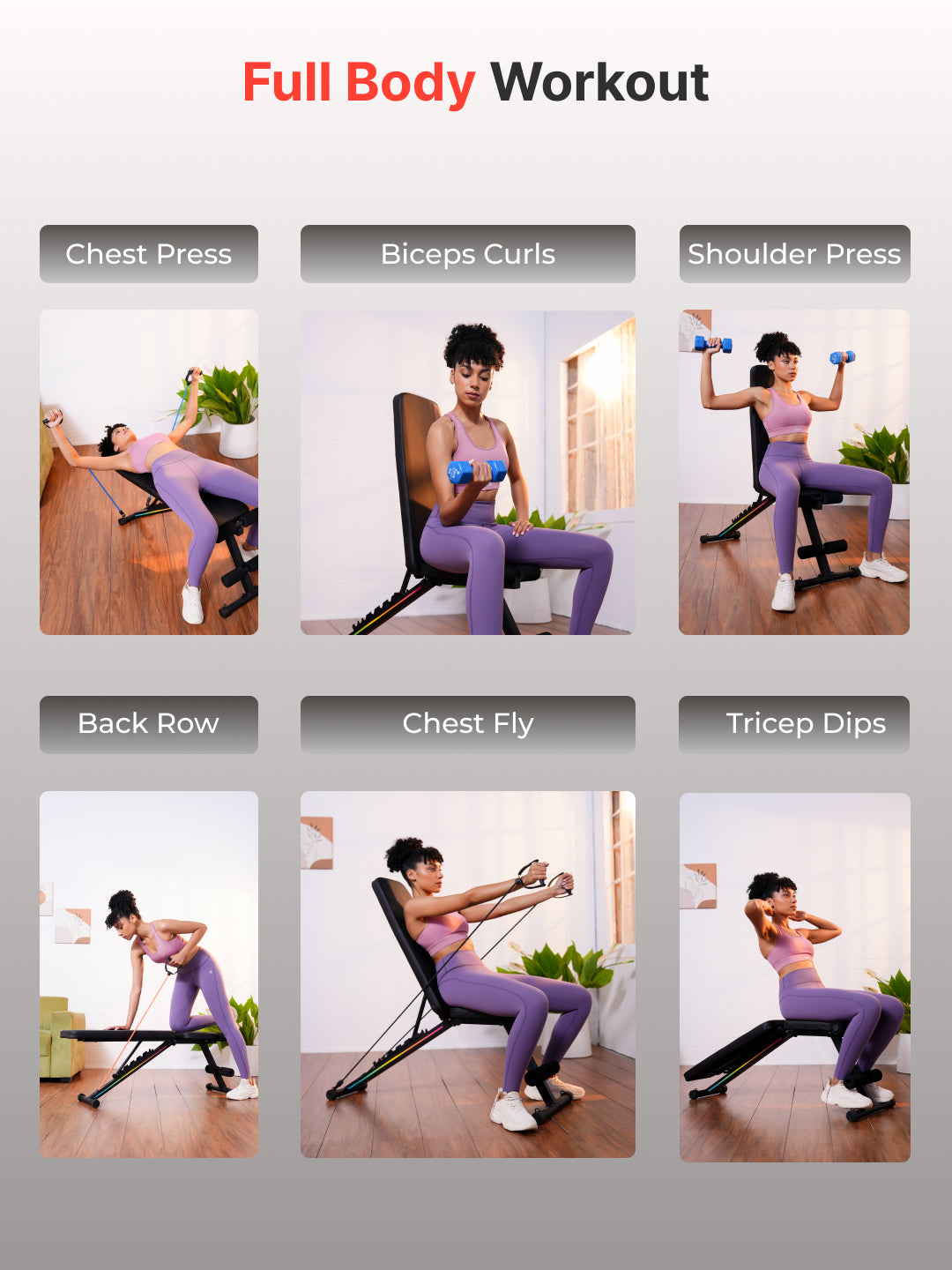 Full Body Workout

Chest Press

Biceps Curls

Shoulder Press

Back Row

Chest Fly

Tricep Dips