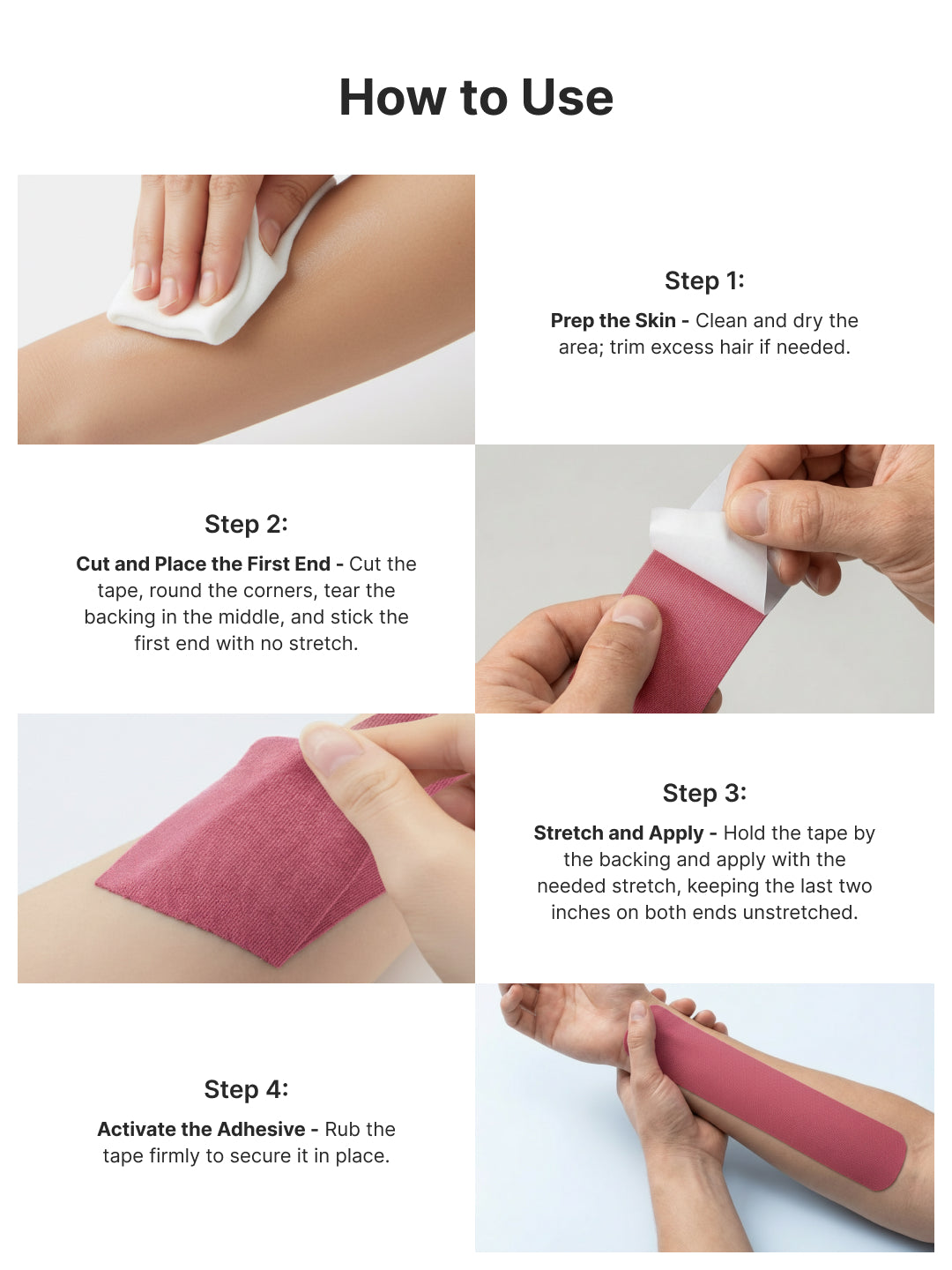 How to Use

Step 1:

Prep the Skin - Clean and dry the area; trim excess hair if needed.

Step 2:

Cut and Place the First End - Cut the tape, round the corners, tear the backing in the middle, and stick the first end with no stretch.

Step 3:

Stretch and Apply - Hold the tape by the backing and apply with the needed stretch, keeping the last two inches on both ends unstretched.

Step 4:

Activate the Adhesive - Rub the tape firmly to secure it in place.