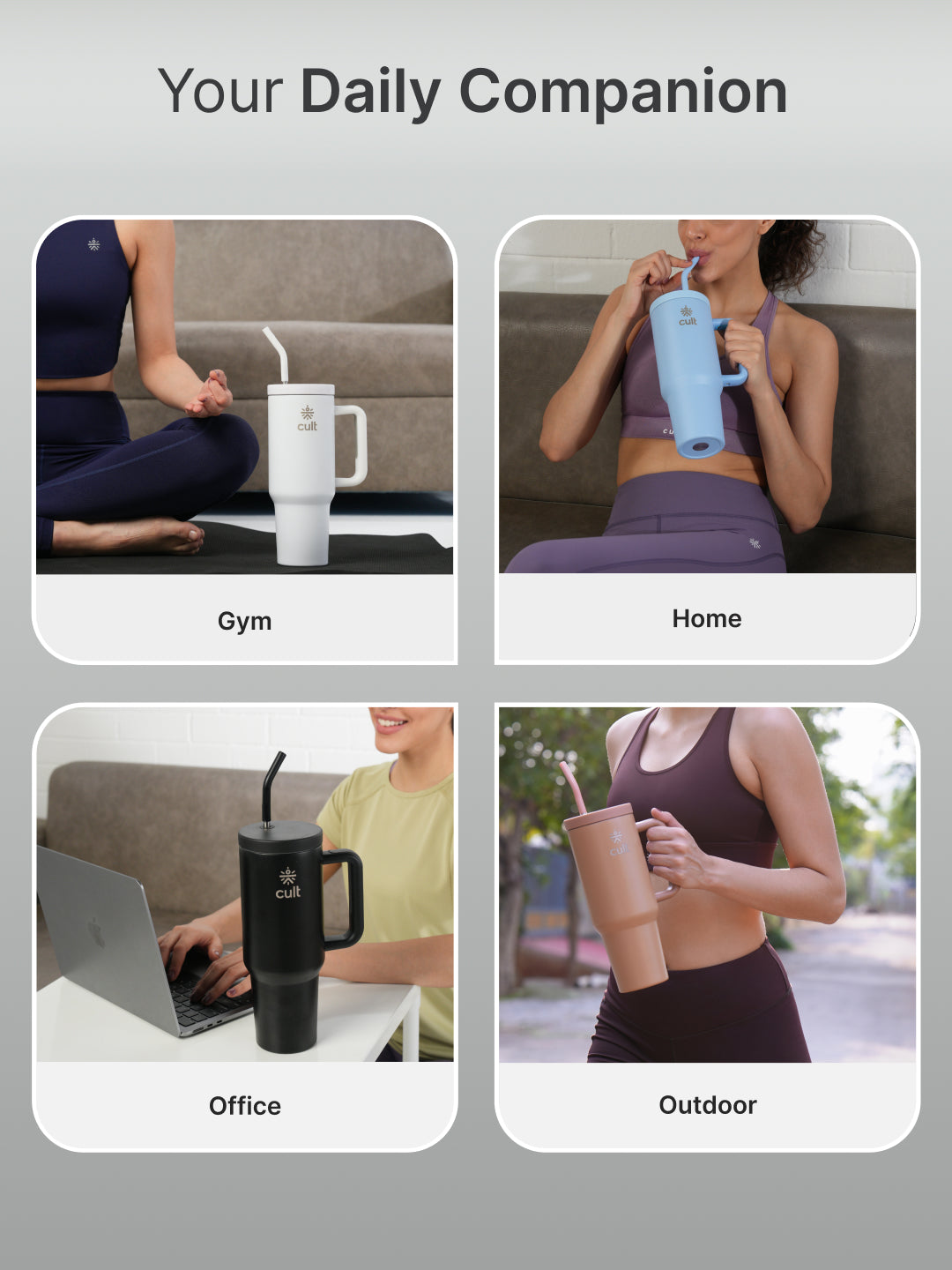 Your Daily Companion

cult

Gym

cult

Home

cult

Office

cult

Outdoor