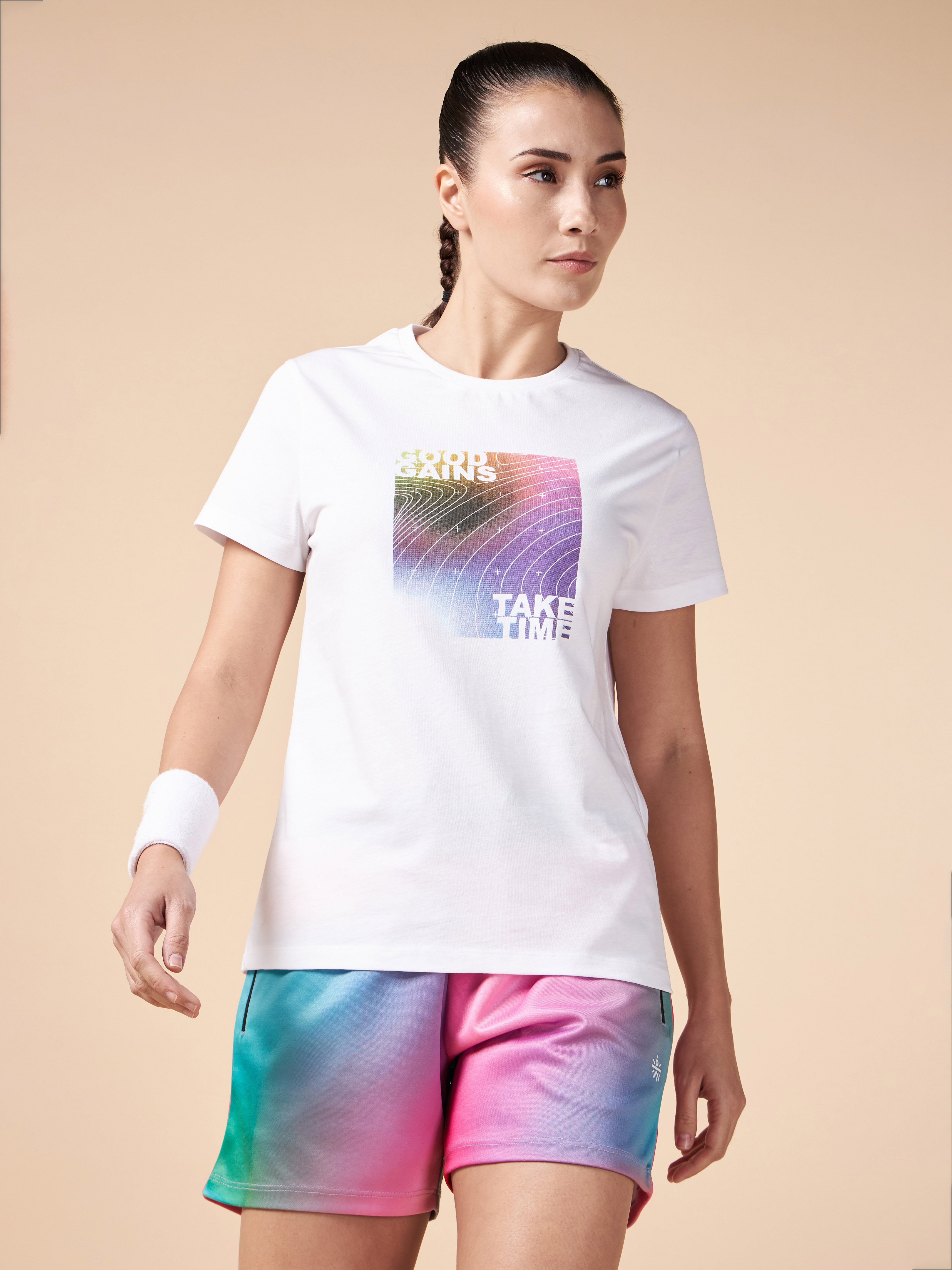 GOOD GAINS
TAKE TIME