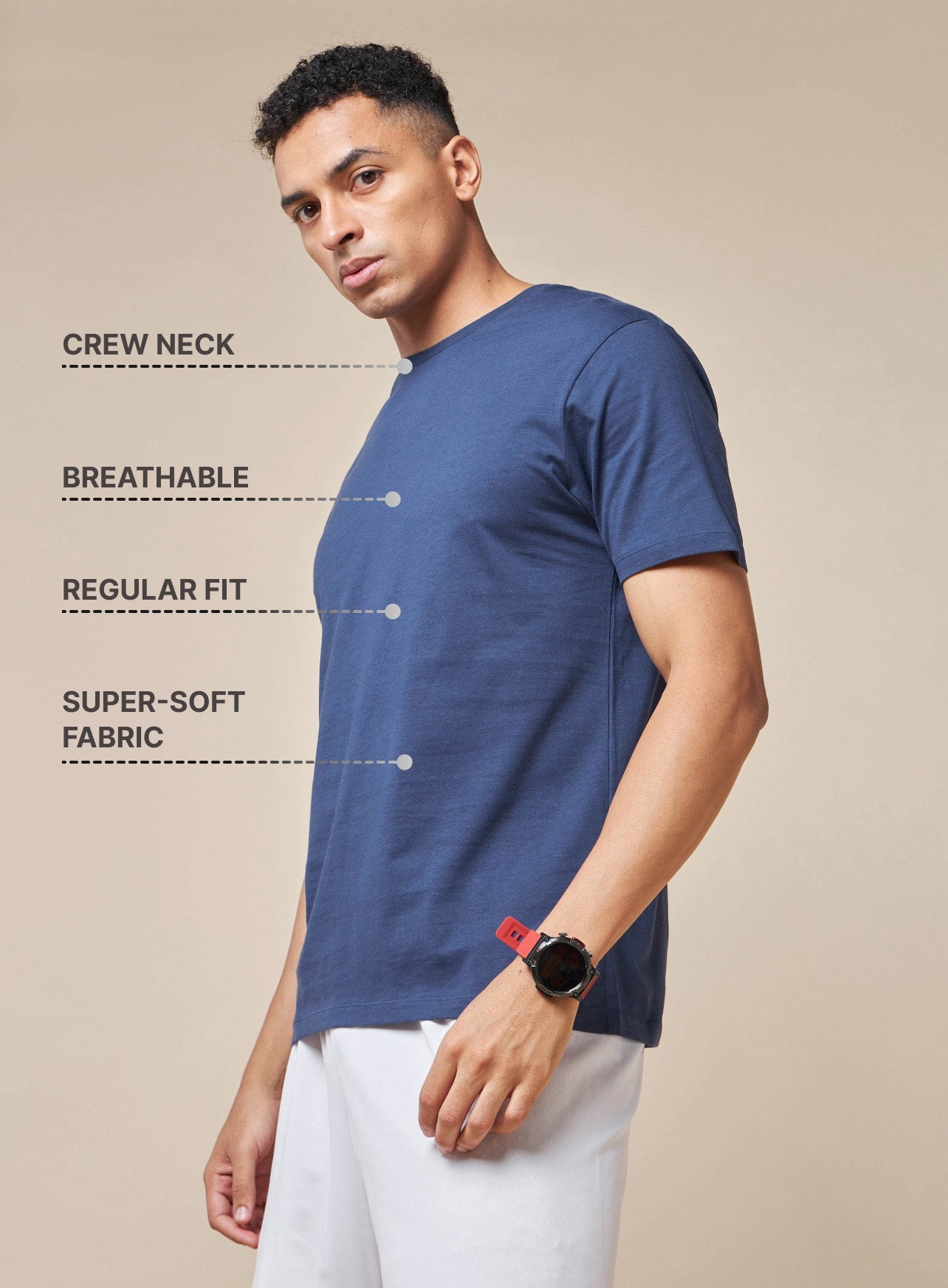 CREW NECK

BREATHABLE

REGULAR FIT

SUPER-SOFT FABRIC