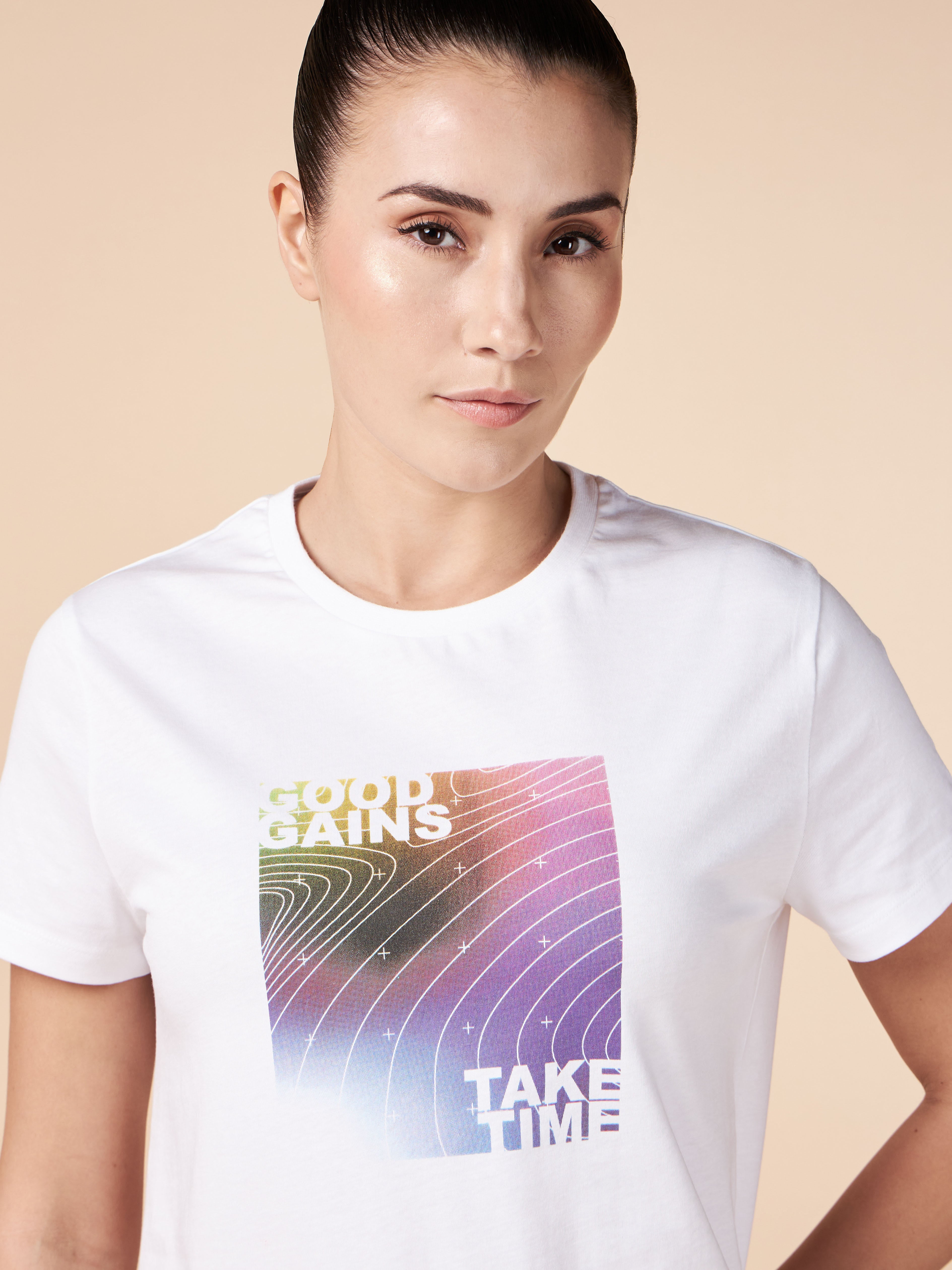 GOOD GAINS

TAKE TIME