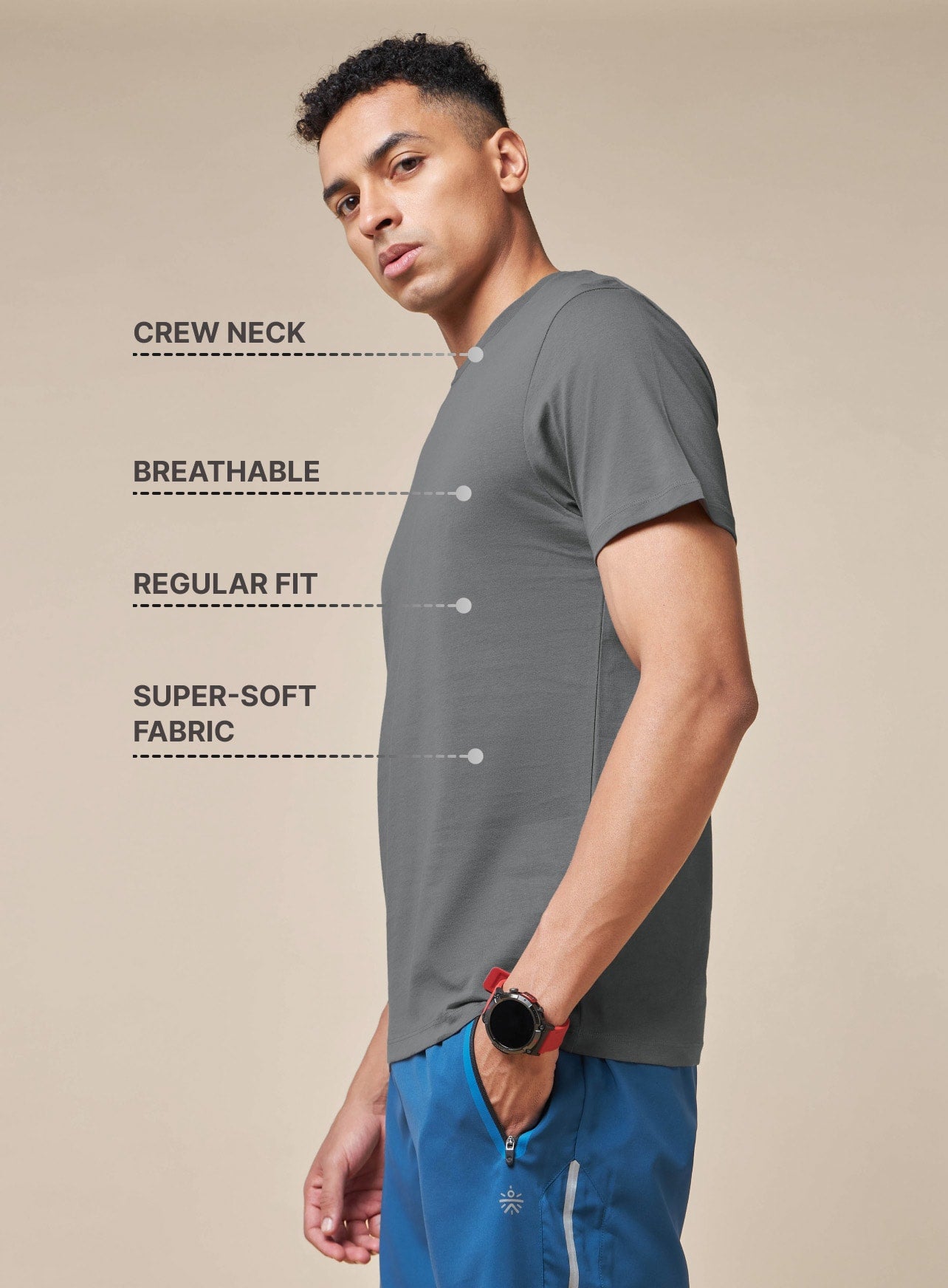 CREW NECK

BREATHABLE

REGULAR FIT

SUPER-SOFT FABRIC