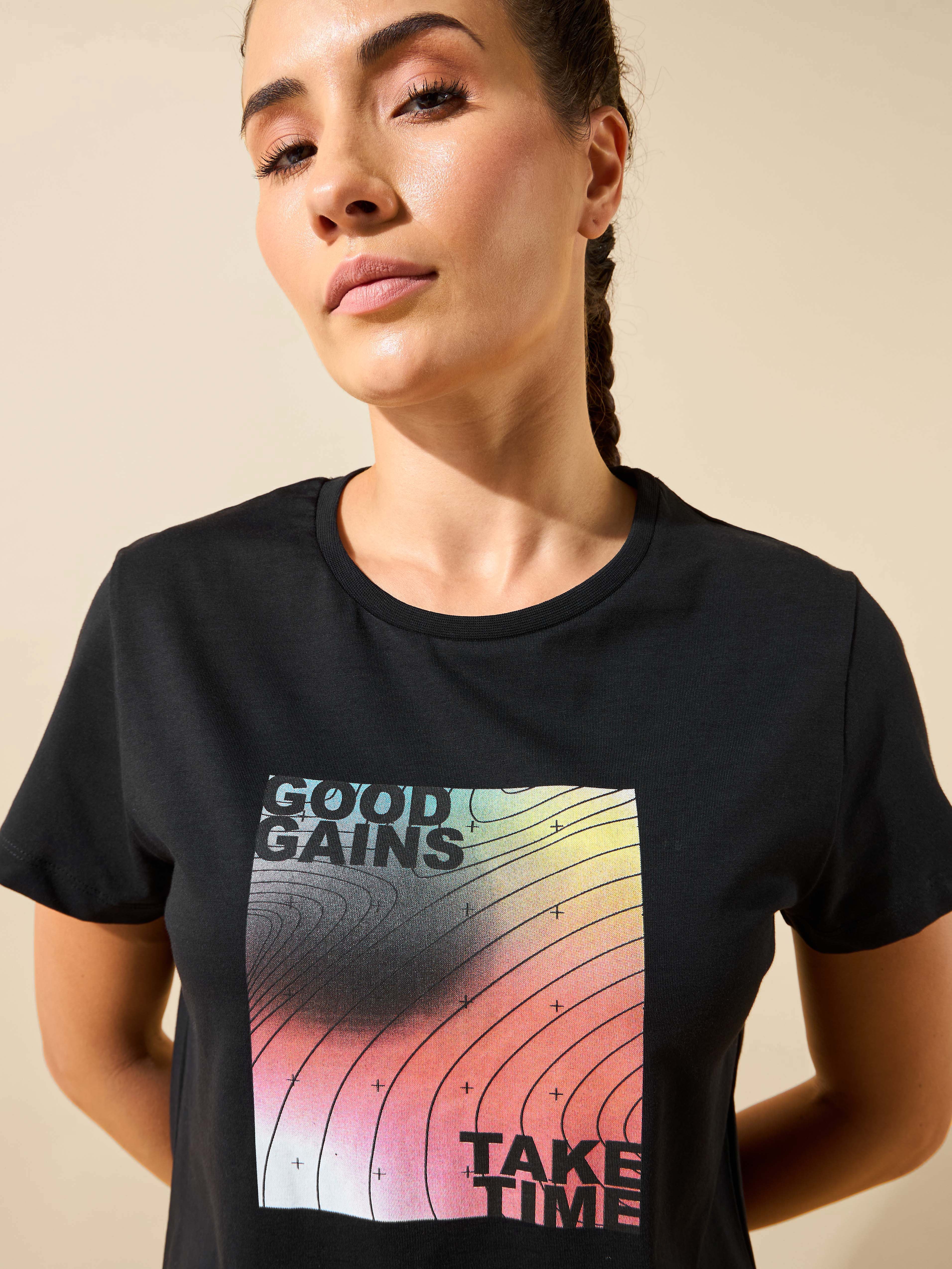 GOOD GAINS

TAKE TIME