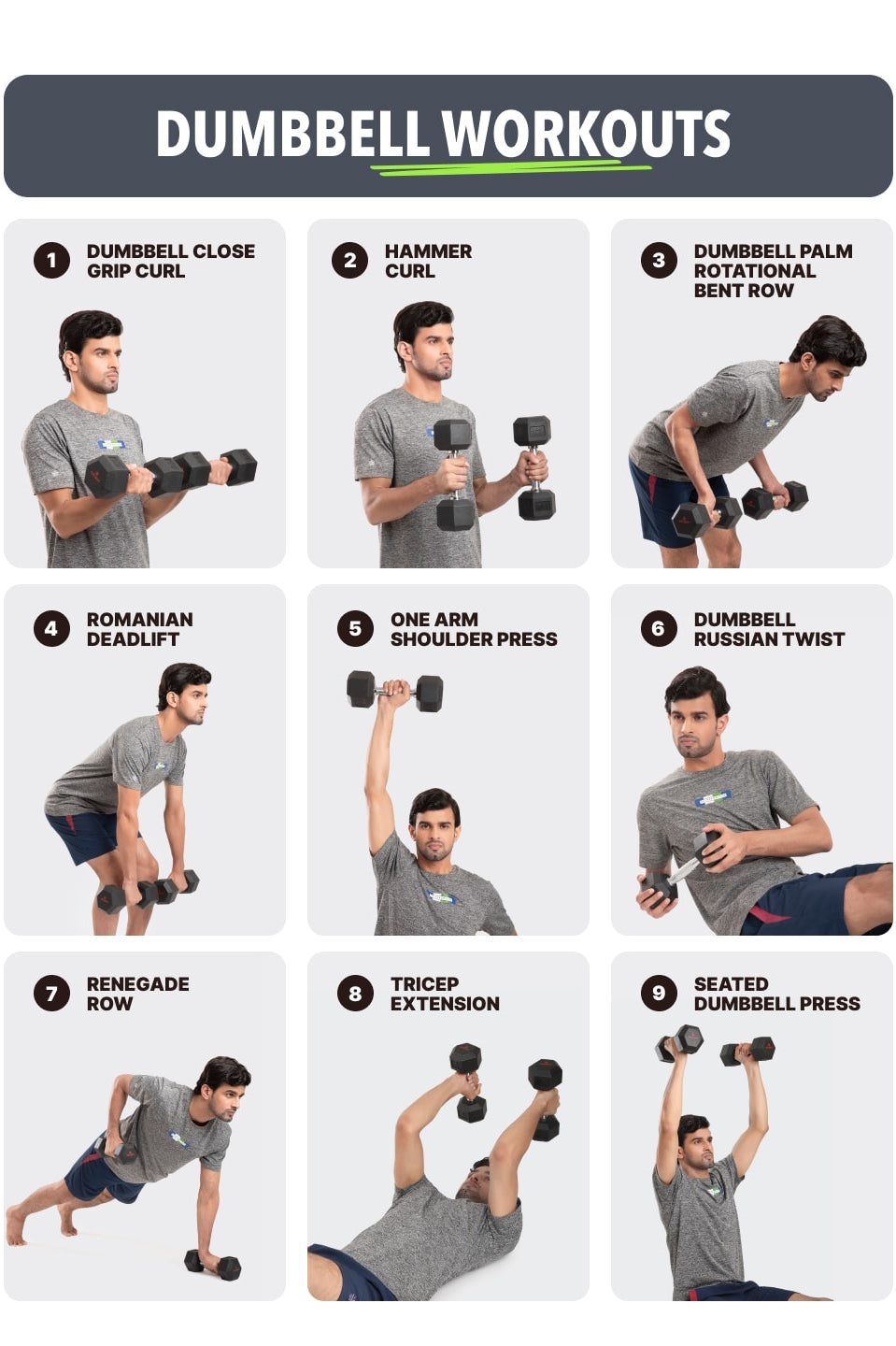 DUMBBELL WORKOUTS

1 DUMBBELL CLOSE GRIP CURL

2 HAMMER CURL

3 DUMBBELL PALM ROTATIONAL BENT ROW

4 ROMANIAN DEADLIFT

5 ONE ARM SHOULDER PRESS

6 DUMBBELL RUSSIAN TWIST

7 RENEGADE ROW

8 TRICEP EXTENSION

9 SEATED DUMBBELL PRESS