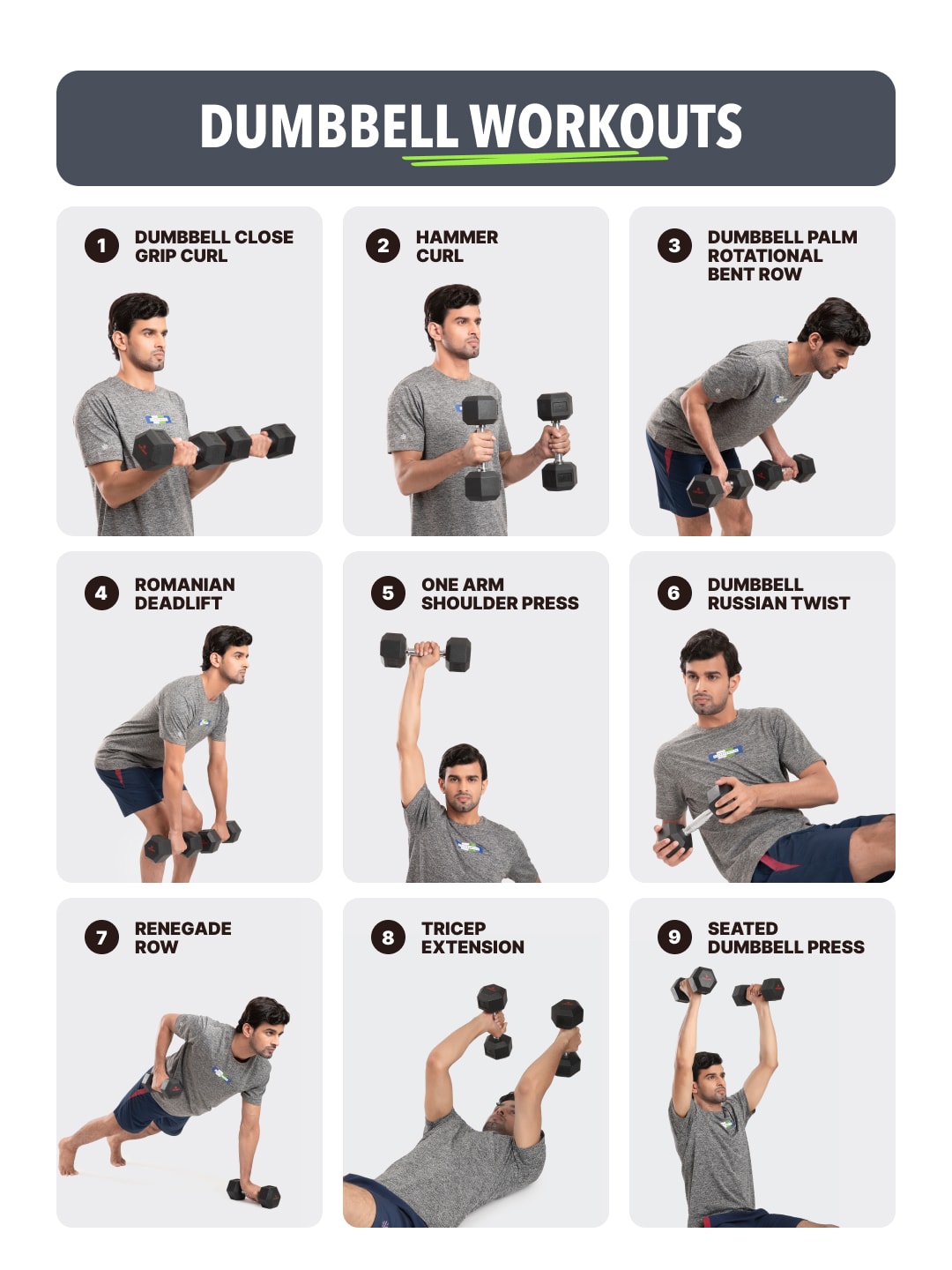 DUMBBELL WORKOUTS

1 DUMBBELL CLOSE GRIP CURL

2 HAMMER CURL

3 DUMBBELL PALM ROTATIONAL BENT ROW

4 ROMANIAN DEADLIFT

5 ONE ARM SHOULDER PRESS

6 DUMBBELL RUSSIAN TWIST

7 RENEGADE ROW

8 TRICEP EXTENSION

9 SEATED DUMBBELL PRESS