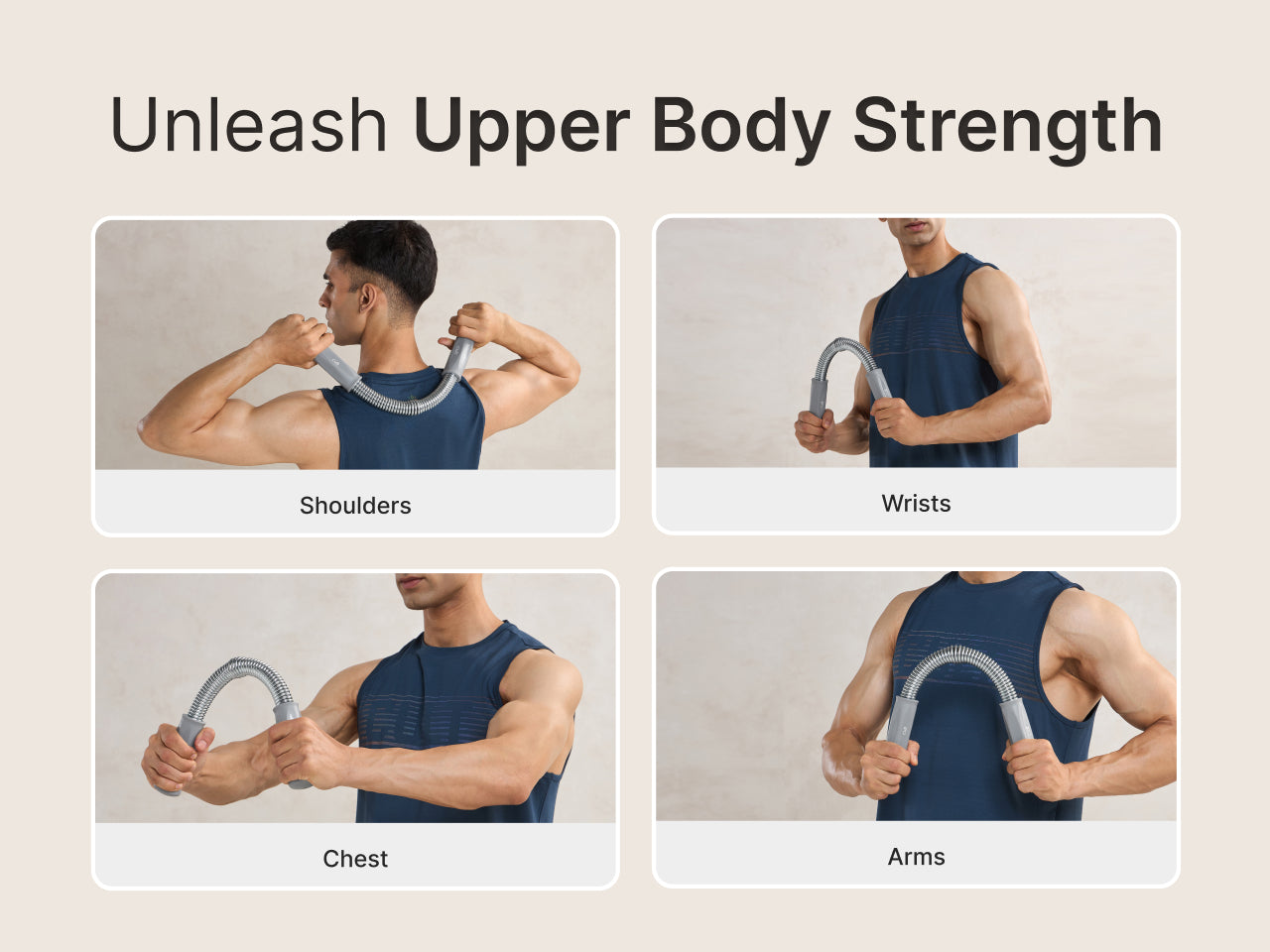 Unleash Upper Body Strength

Shoulders

Wrists

Chest

Arms