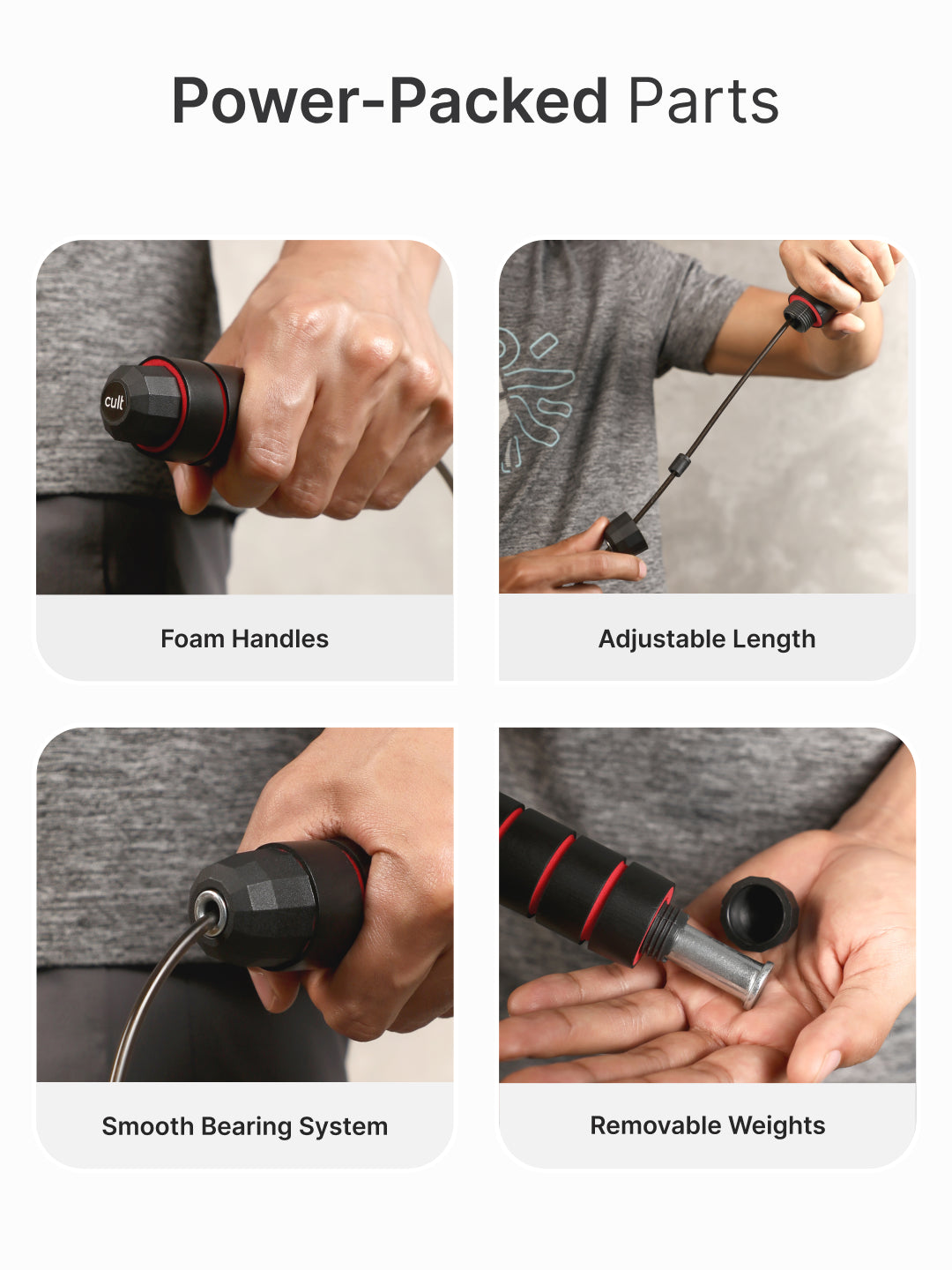 Power-Packed Parts

cult

Foam Handles

Adjustable Length

Smooth Bearing System

Removable Weights