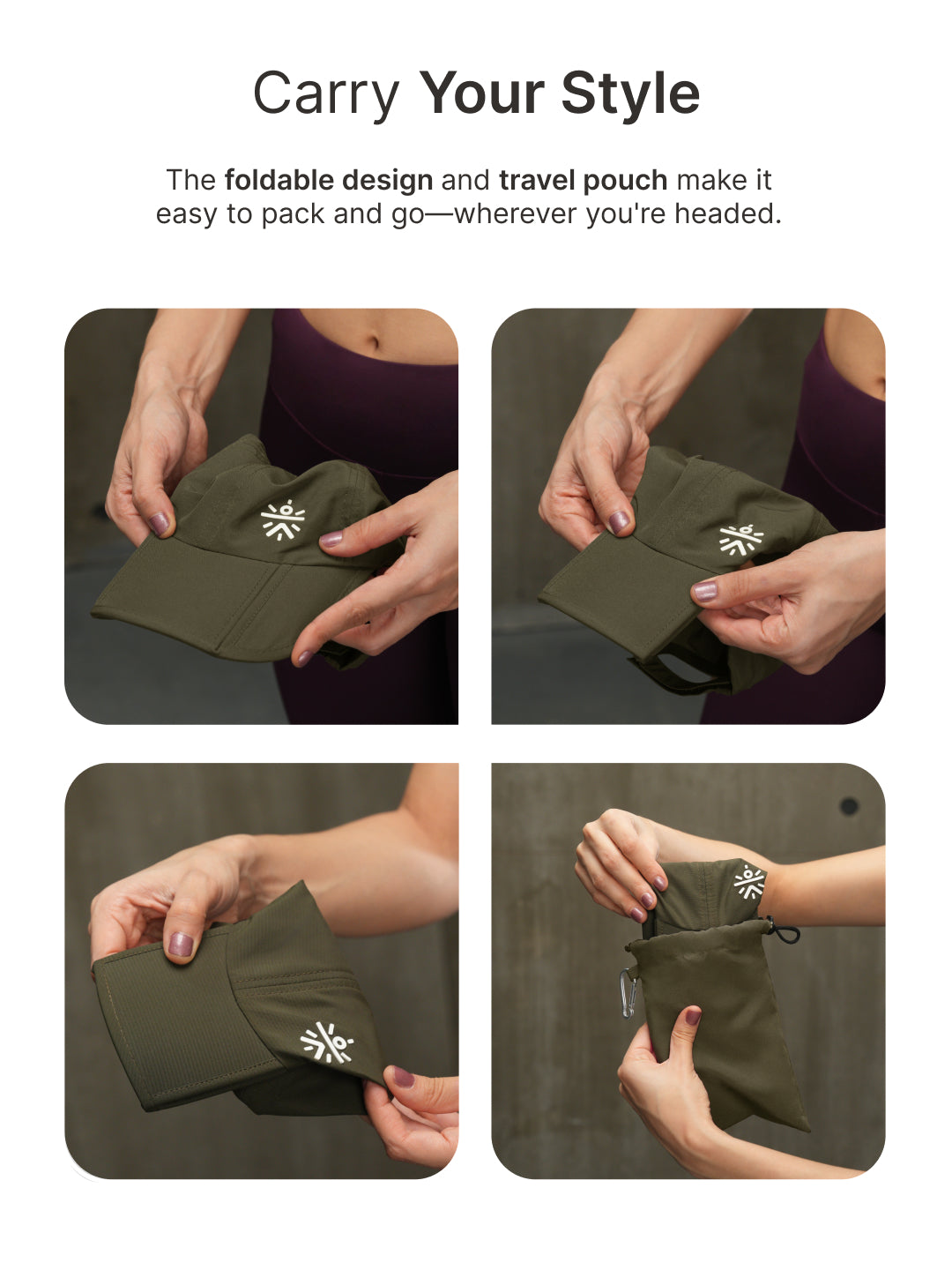 Carry Your Style

The foldable design and travel pouch make it easy to pack and go—wherever you're headed.