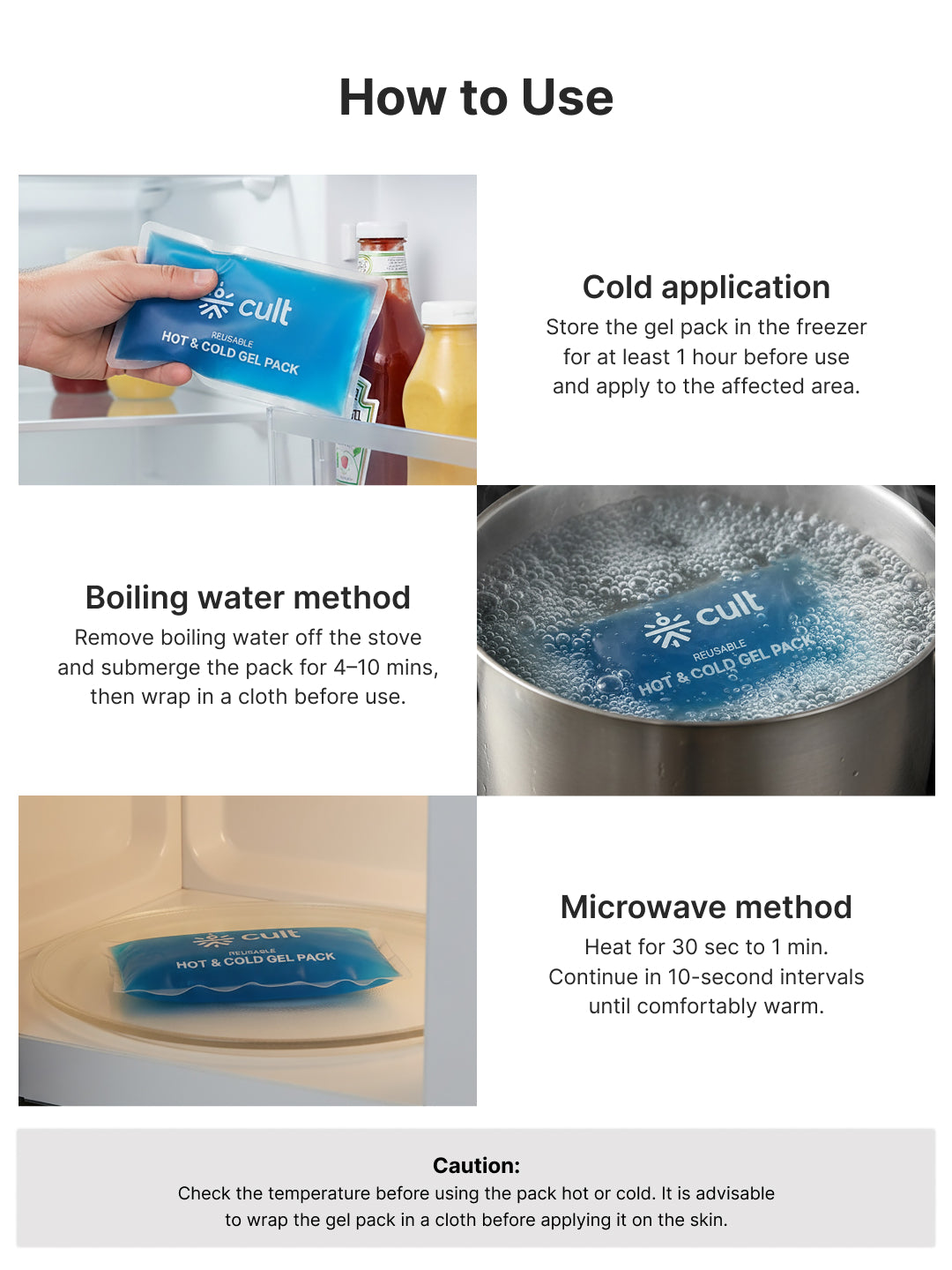 How to Use

cult
REUSABLE
HOT & COLD GEL PACK

Cold application
Store the gel pack in the freezer for at least 1 hour before use and apply to the affected area.

Boiling water method
Remove boiling water off the stove and submerge the pack for 4–10 mins, then wrap in a cloth before use.

cult
REUSABLE
HOT & COLD GEL PACK

cult
REUSABLE
HOT & COLD GEL PACK

Microwave method
Heat for 30 sec to 1 min. Continue in 10-second intervals until comfortably warm.

Caution:
Check the temperature before using the pack hot or cold. It is advisable to wrap the gel pack in a cloth before applying it on the skin.