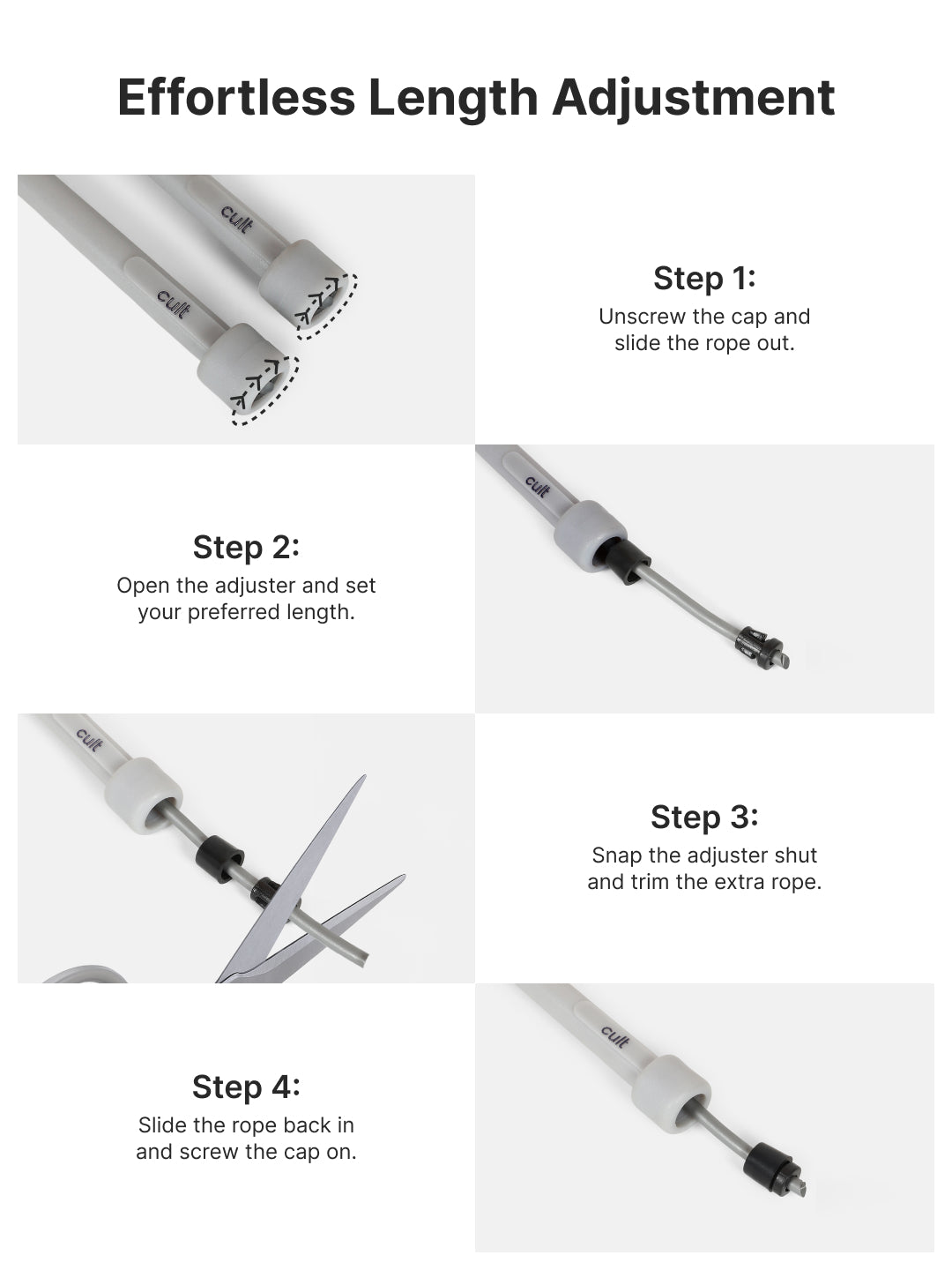 Effortless Length Adjustment

cult

cult

Step 1:
Unscrew the cap and slide the rope out.

Step 2:
Open the adjuster and set your preferred length.

cult

cult

Step 3:
Snap the adjuster shut and trim the extra rope.

Step 4:
Slide the rope back in and screw the cap on.

cult