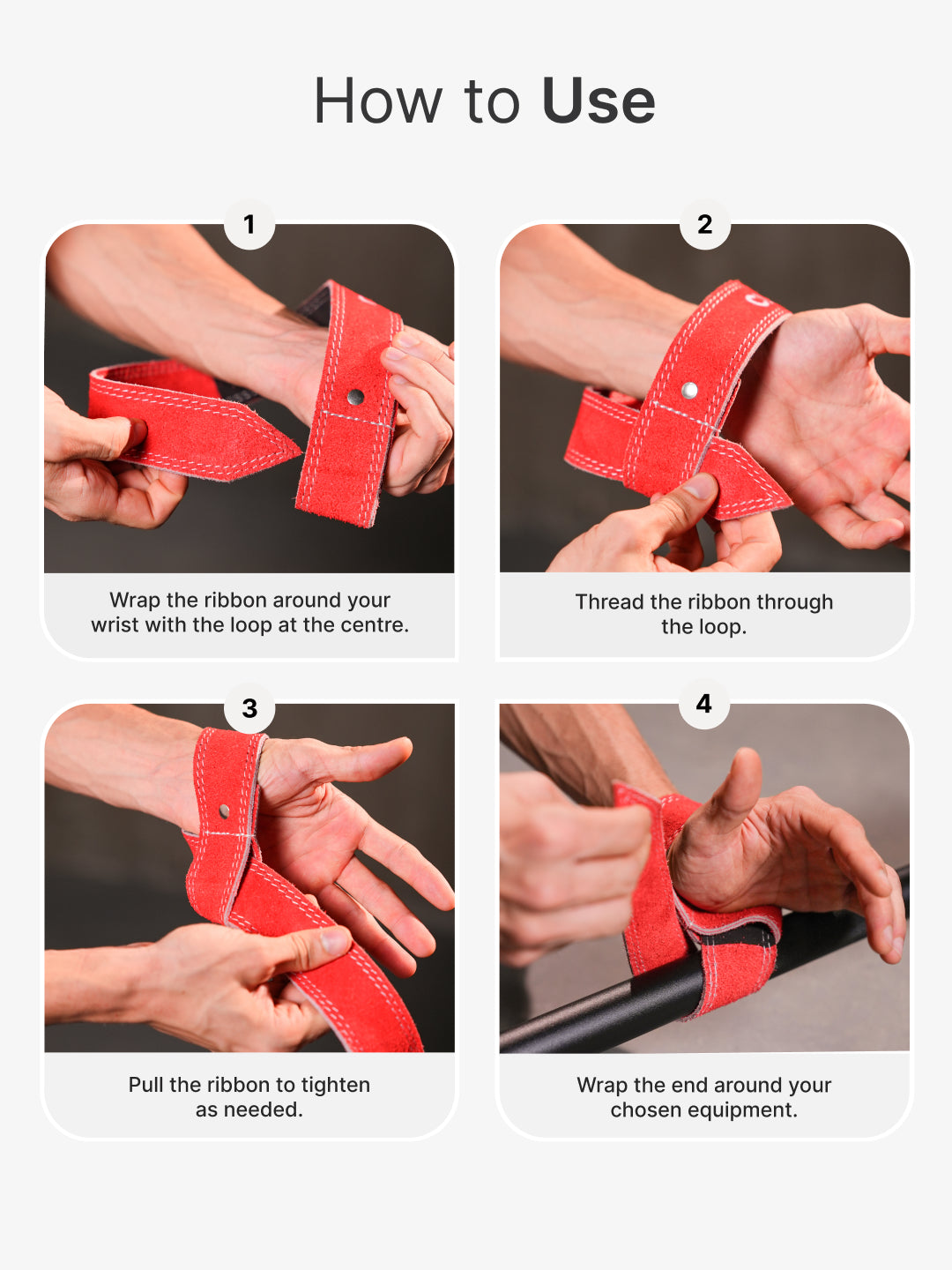 How to Use

1

Wrap the ribbon around your wrist with the loop at the centre.

2

Thread the ribbon through the loop.

3

Pull the ribbon to tighten as needed.

4

Wrap the end around your chosen equipment.