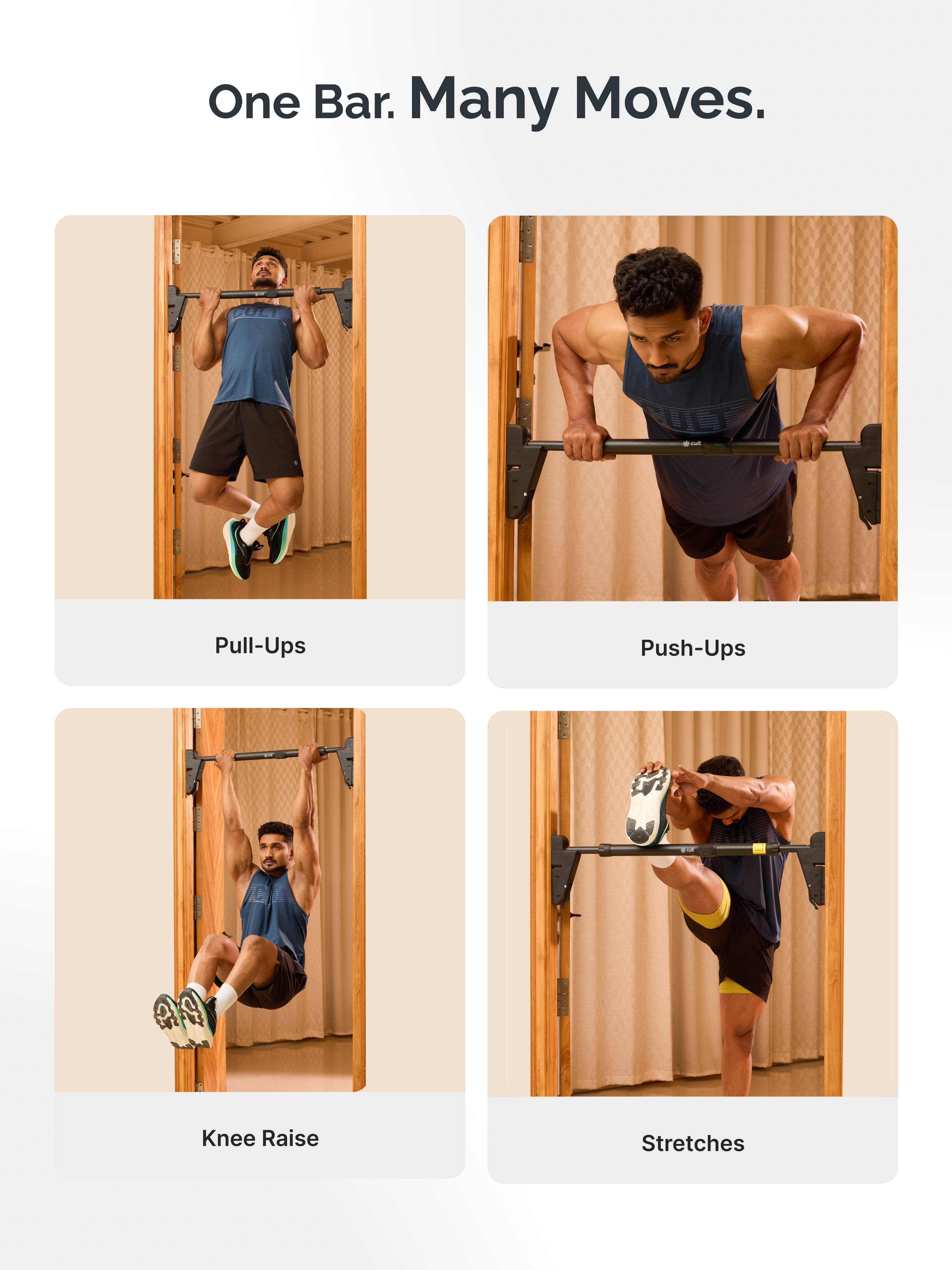 One Bar. Many Moves.

cult

Pull-Ups

cult

Push-Ups

cult

Knee Raise

cult

Stretches