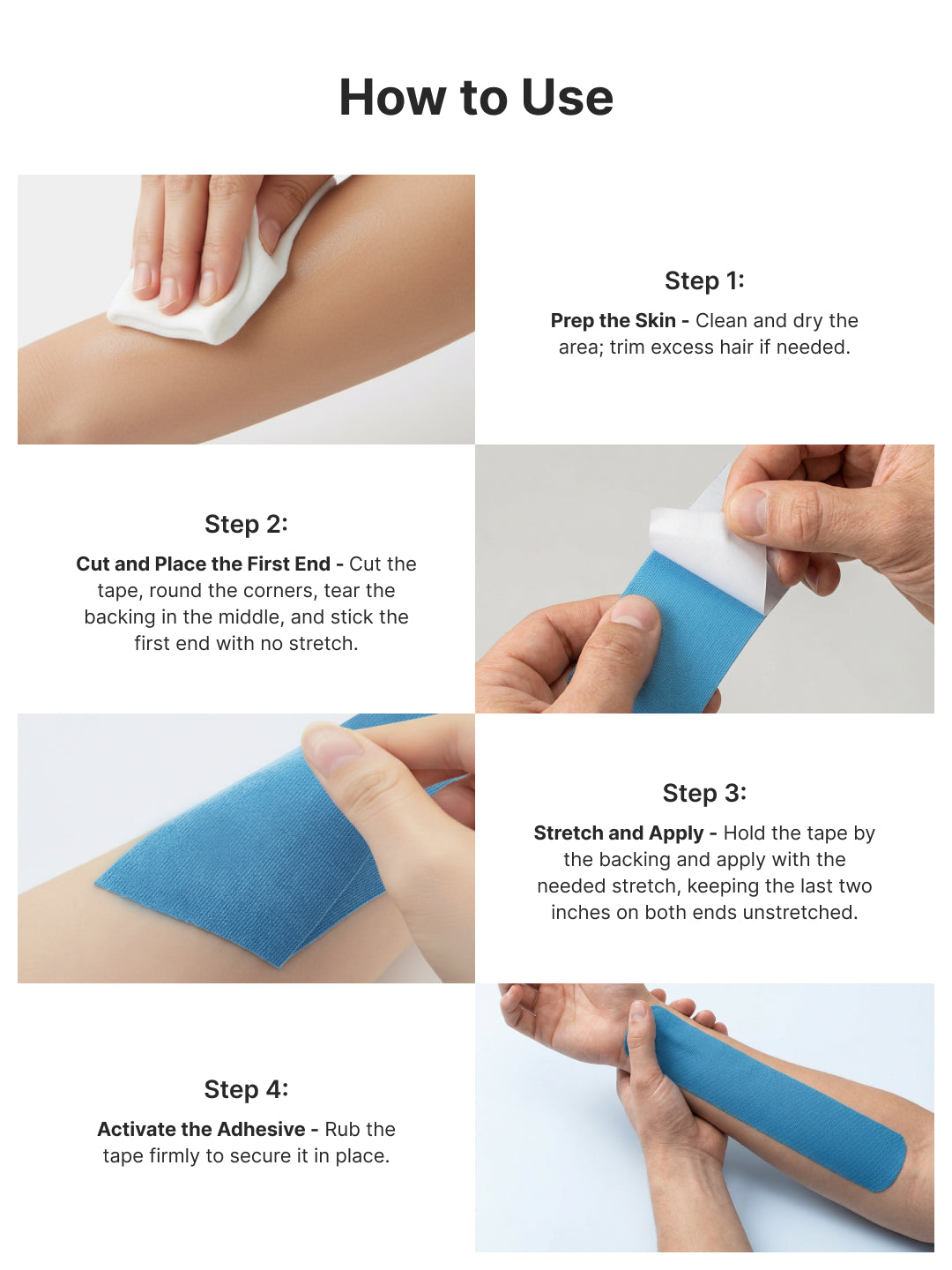 How to Use

Step 1:

Prep the Skin - Clean and dry the area; trim excess hair if needed.

Step 2:

Cut and Place the First End - Cut the tape, round the corners, tear the backing in the middle, and stick the first end with no stretch.

Step 3:

Stretch and Apply - Hold the tape by the backing and apply with the needed stretch, keeping the last two inches on both ends unstretched.

Step 4:

Activate the Adhesive - Rub the tape firmly to secure it in place.