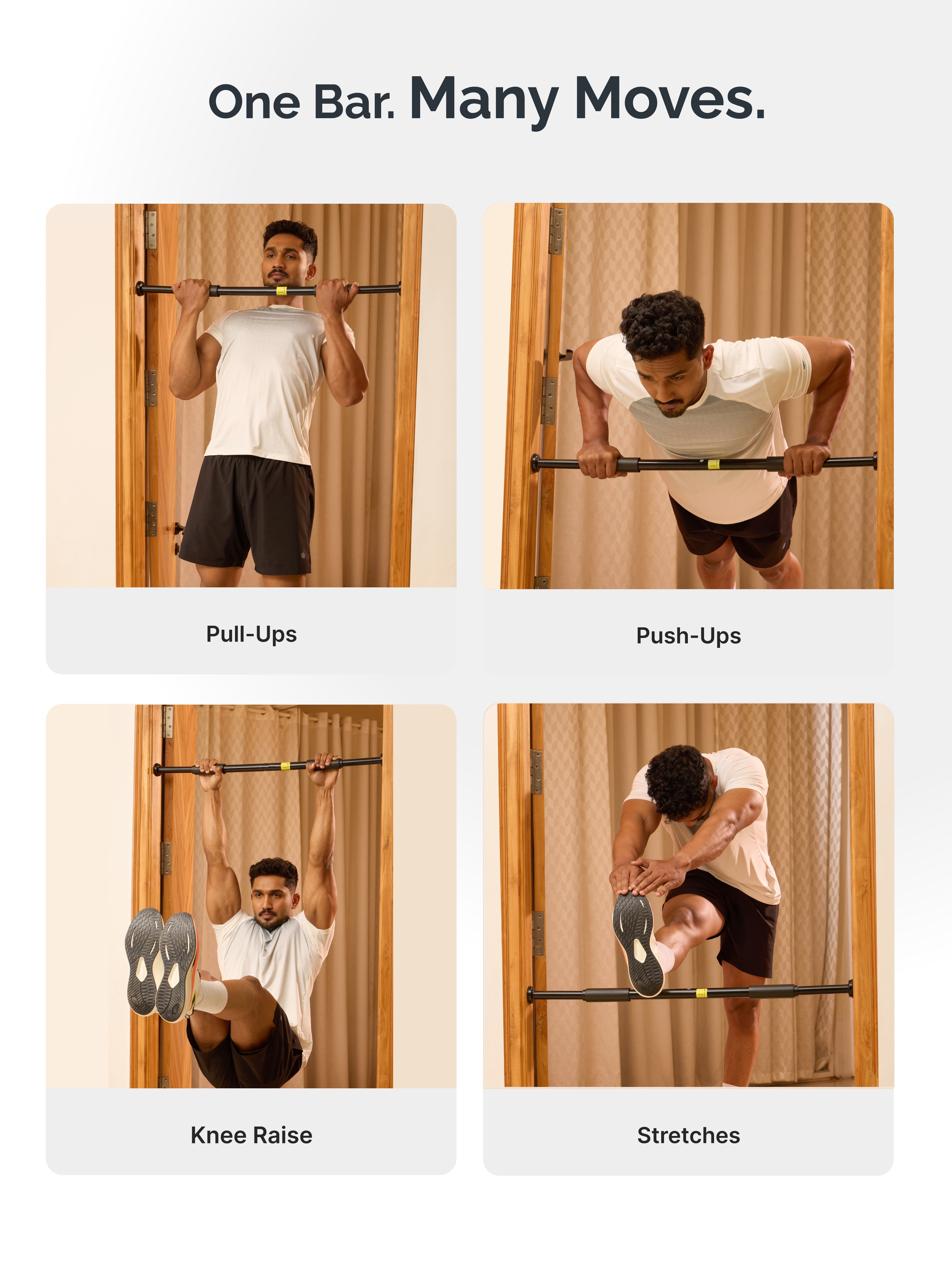 One Bar. Many Moves.

Pull-Ups

Push-Ups

Knee Raise

Stretches