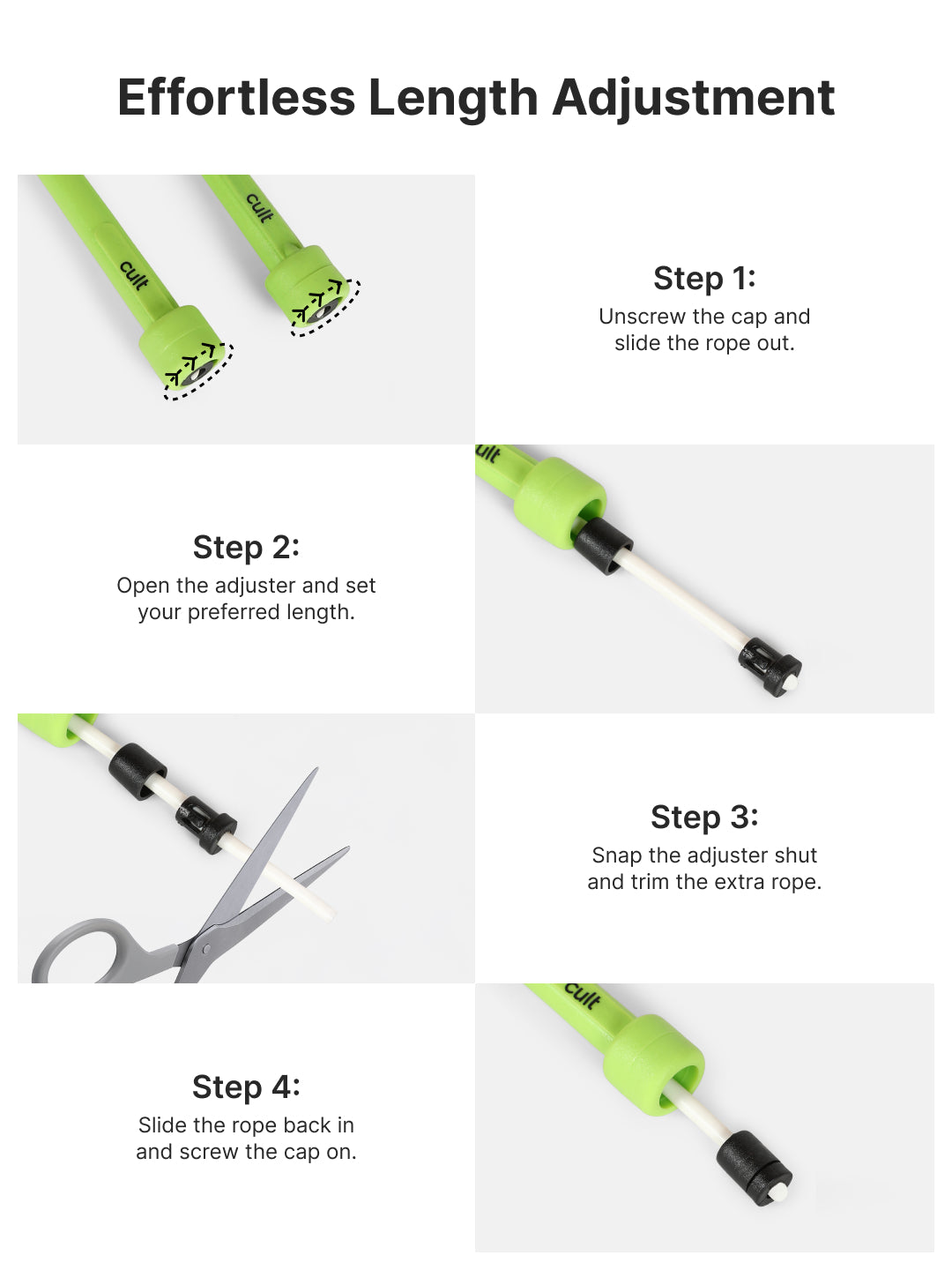 Effortless Length Adjustment

cult

cult

Step 1:
Unscrew the cap and slide the rope out.

Step 2:
Open the adjuster and set your preferred length.

ult

Step 3:
Snap the adjuster shut and trim the extra rope.

Step 4:
Slide the rope back in and screw the cap on.

cult