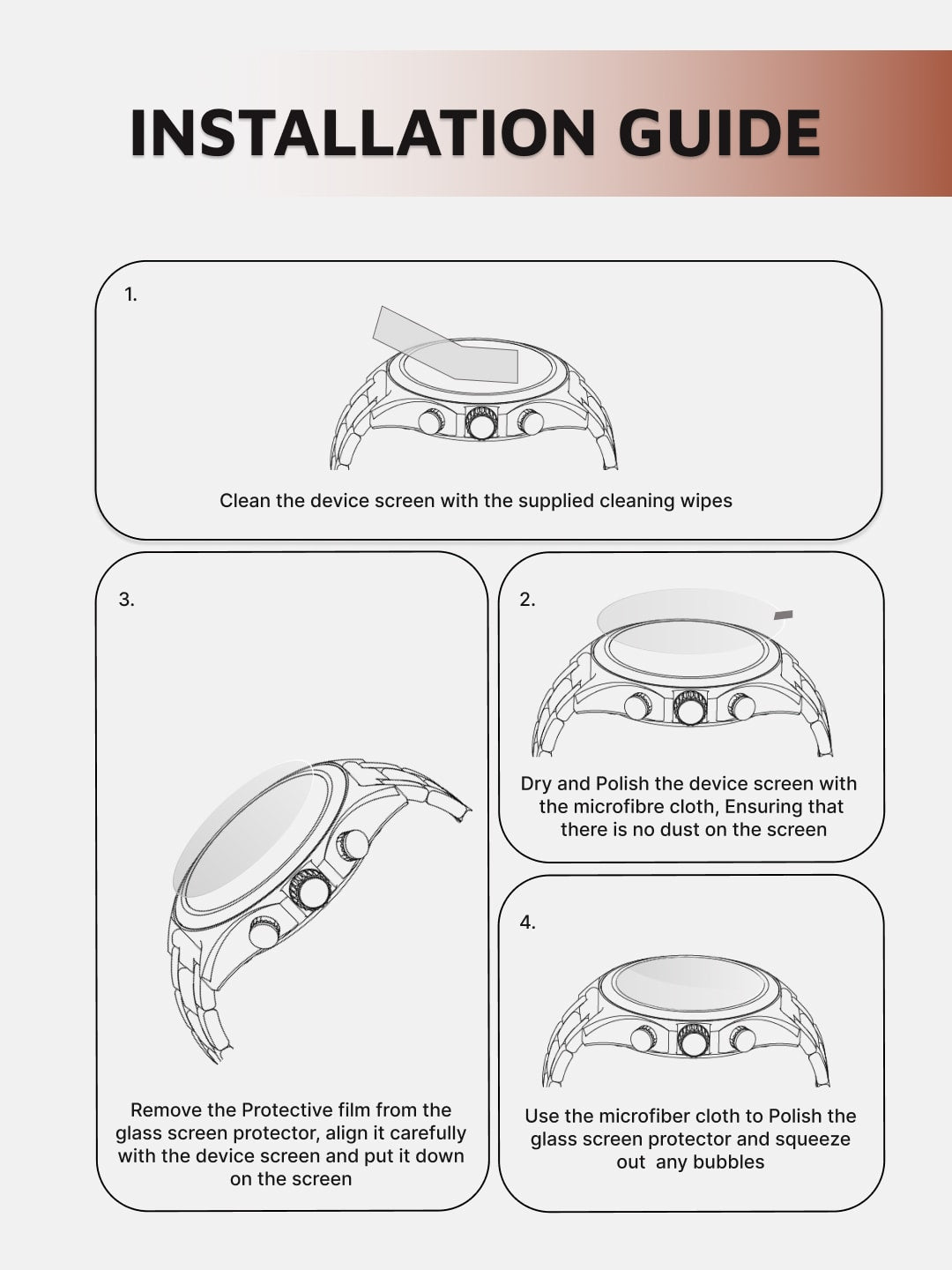 INSTALLATION GUIDE

1.

Clean the device screen with the supplied cleaning wipes

3.

Remove the Protective film from the glass screen protector, align it carefully with the device screen and put it down on the screen

2.

Dry and Polish the device screen with the microfibre cloth, Ensuring that there is no dust on the screen

4.

Use the microfiber cloth to Polish the glass screen protector and squeeze out any bubbles