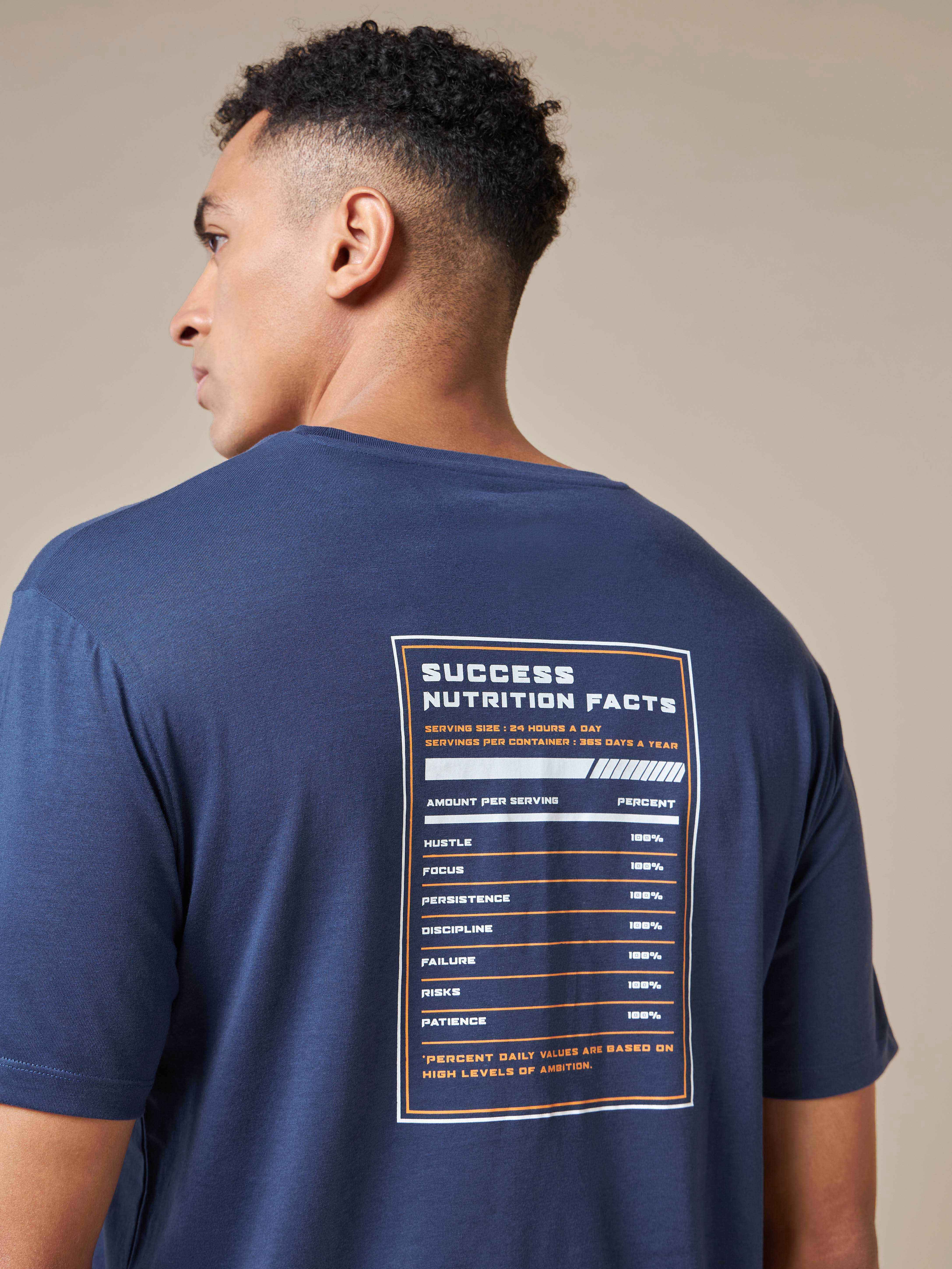 SUCCESS
NUTRITION FACTS

SERVING SIZE : 24 HOURS A DAY
SERVINGS PER CONTAINER : 365 DAYS A YEAR

| AMOUNT PER SERVING | PERCENT |
|---|---|
| HUSTLE | 100% |
| FOCUS | 100% |
| PERSISTENCE | 100% |
| DISCIPLINE | 100% |
| FAILURE | 100% |
| RISKS | 100% |
| PATIENCE | 100% |

*PERCENT DAILY VALUES ARE BASED ON HIGH LEVELS OF AMBITION.