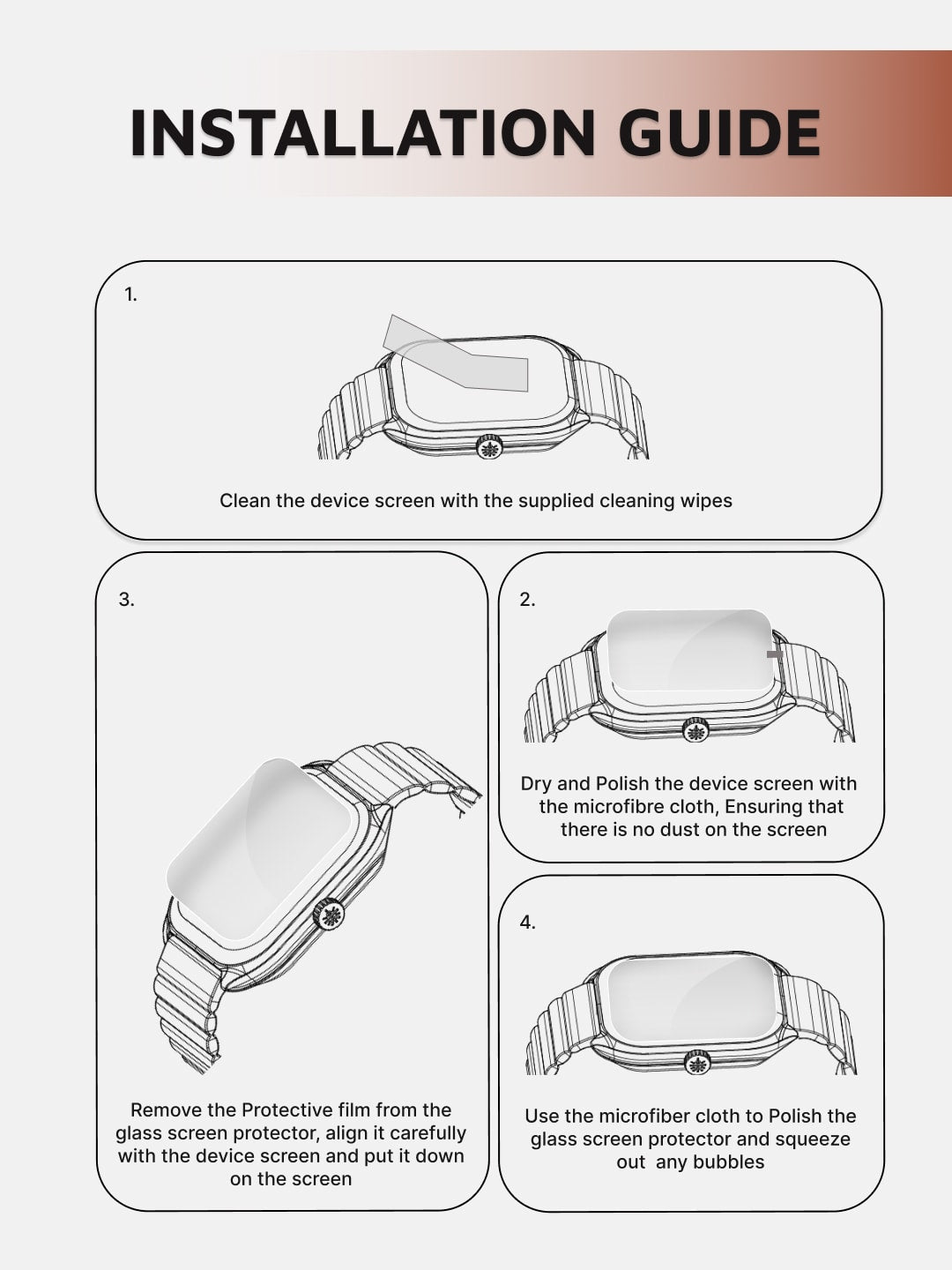 INSTALLATION GUIDE

1.

Clean the device screen with the supplied cleaning wipes

3.

Remove the Protective film from the glass screen protector, align it carefully with the device screen and put it down on the screen

2.

Dry and Polish the device screen with the microfibre cloth, Ensuring that there is no dust on the screen

4.

Use the microfiber cloth to Polish the glass screen protector and squeeze out any bubbles