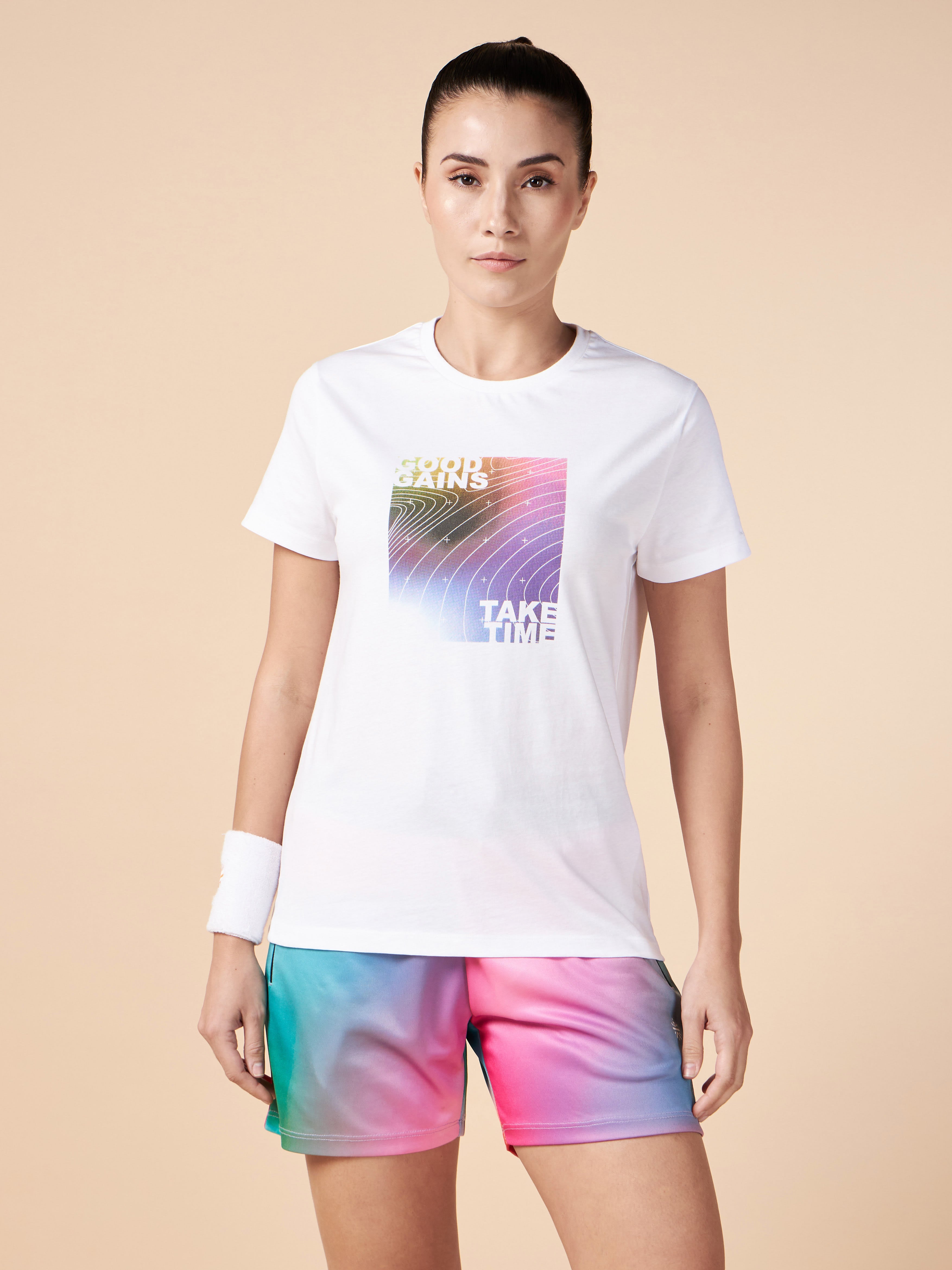 GOOD GAINS
TAKE TIME