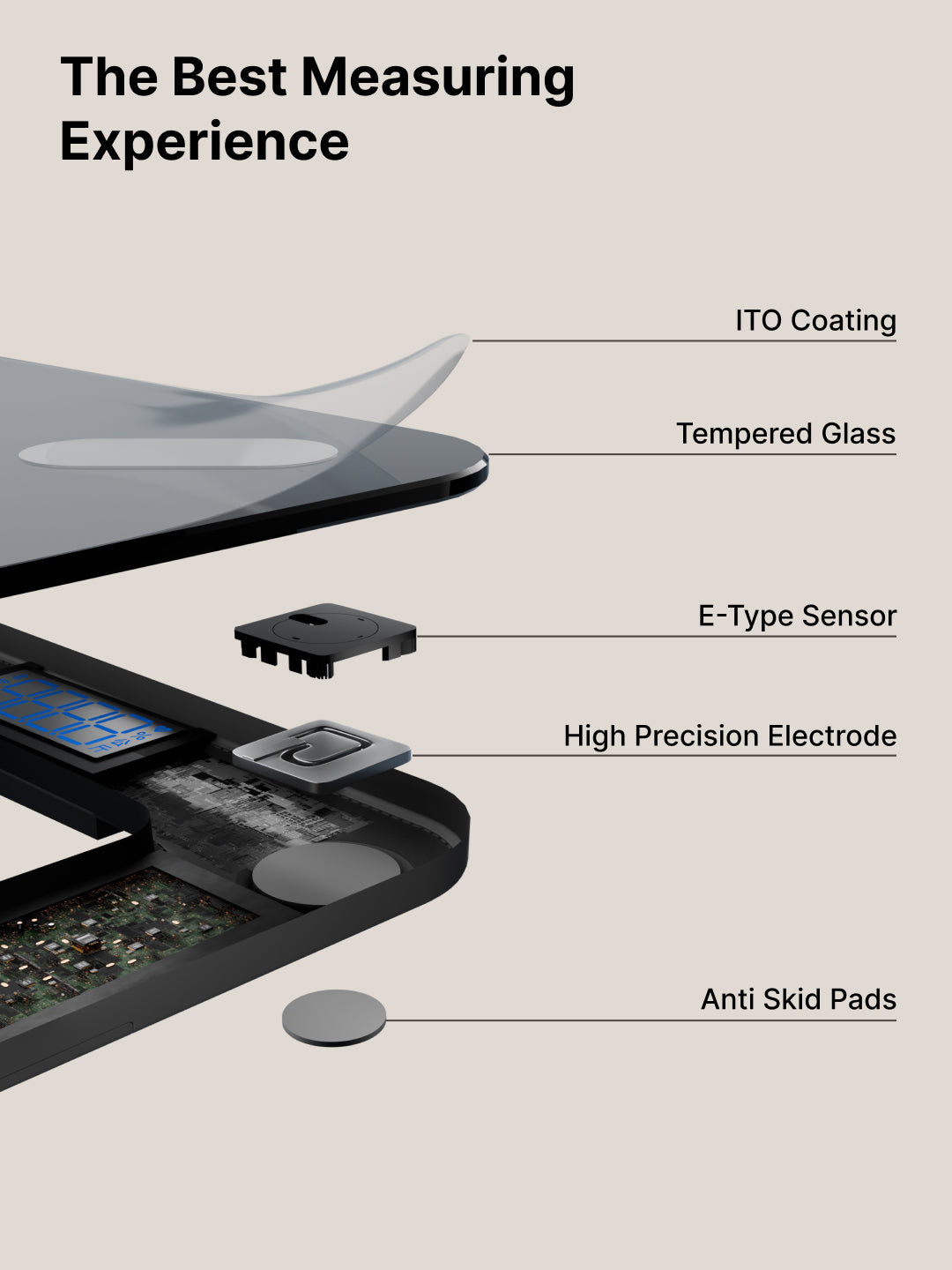 The Best Measuring Experience

ITO Coating

Tempered Glass

E-Type Sensor

High Precision Electrode

Anti Skid Pads