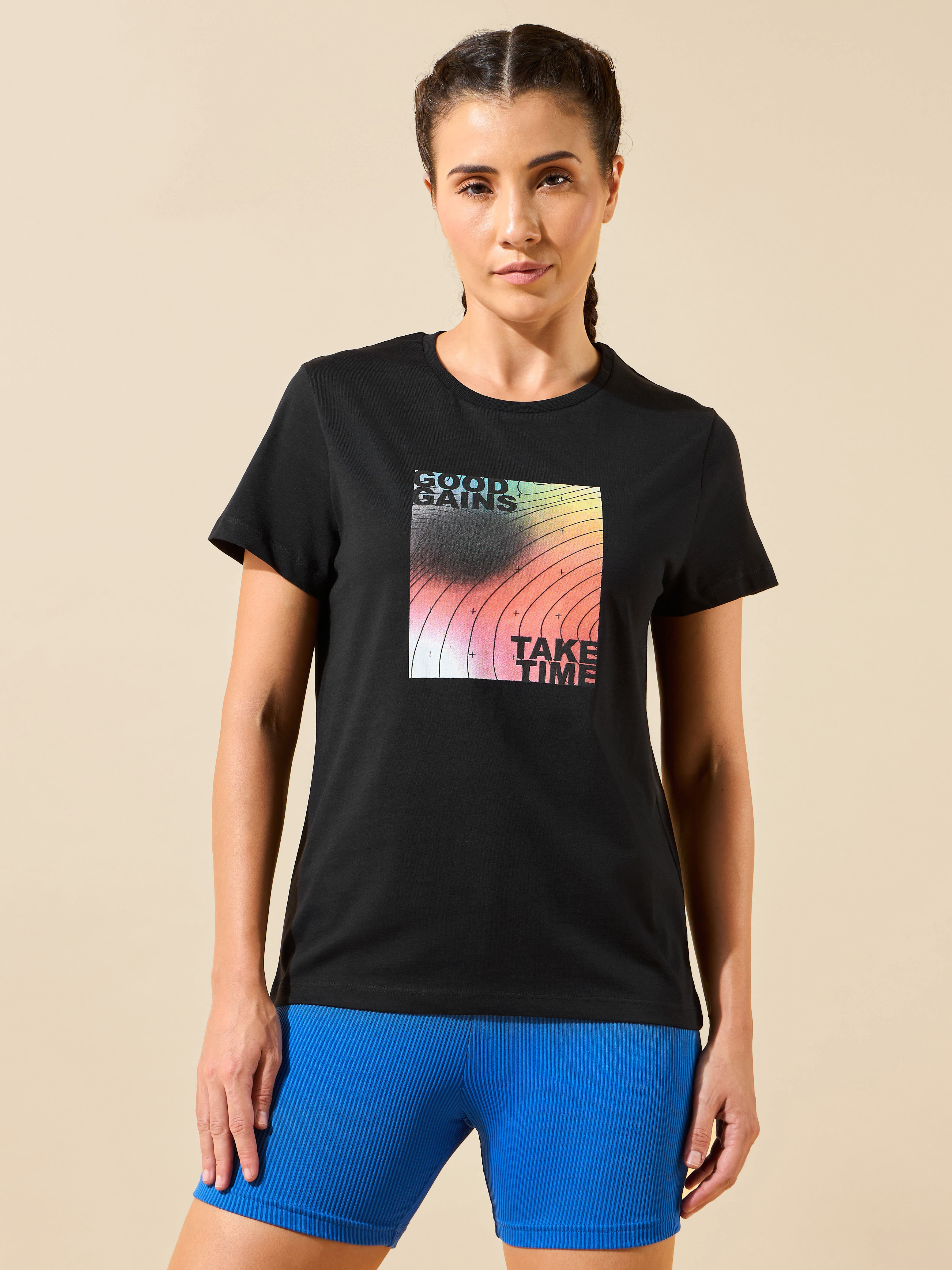 GOOD GAINS

TAKE TIME